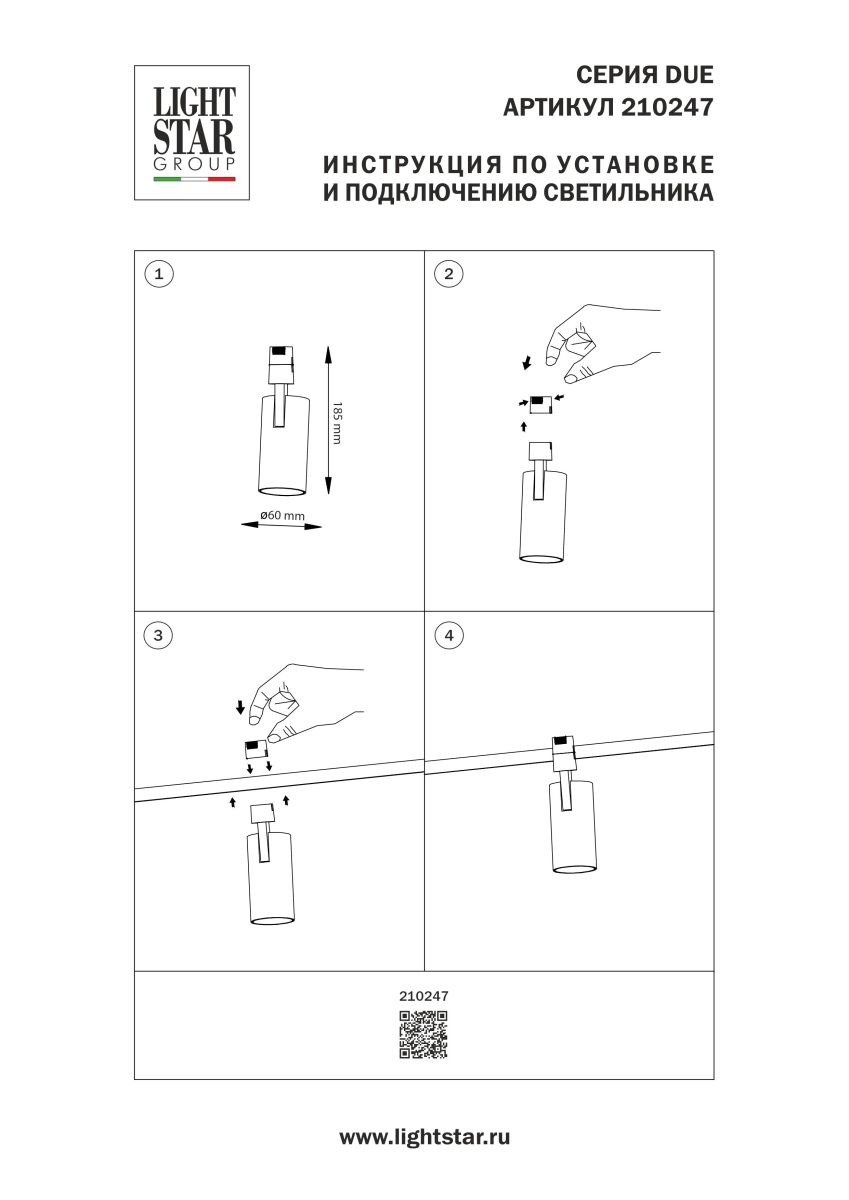 LIGHT STAR GROUP

СЕРИЯ DUE
АРТИКУЛ 210247

ИНСТРУКЦИЯ ПО УСТАНОВКЕ И ПОДКЛЮЧЕНИЮ СВЕТИЛЬНИКА

1

185 mm

ø60 mm

2

3

4

210247

www.lightstar.ru