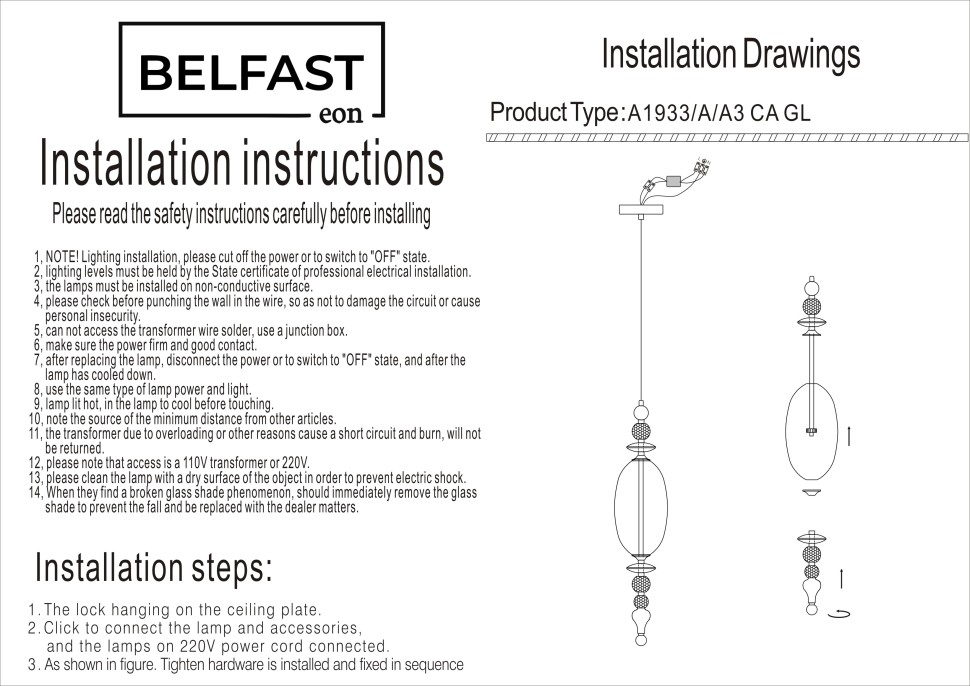 BELFAST
eon

Installation instructions

Please read the safety instructions carefully before installing

1, NOTE! Lighting installation, please cut off the power or to switch to "OFF" state.
2, lighting levels must be held by the State certificate of professional electrical installation.
3, the lamps must be installed on non-conductive surface.
4, please check before punching the wall in the wire, so as not to damage the circuit or cause personal insecurity.
5, can not access the transformer wire solder, use a junction box.
6, make sure the power firm and good contact.
7, after replacing the lamp, disconnect the power or to switch to "OFF" state, and after the lamp has cooled down.
8, use the same type of lamp power and light.
9, lamp lit hot, in the lamp to cool before touching.
10, note the source of the minimum distance from other articles.
11, the transformer due to overloading or other reasons cause a short circuit and burn, will not be returned.
12, please note that access is a 110V transformer or 220V.
13, please clean the lamp with a dry surface of the object in order to prevent electric shock.
14, When they find a broken glass shade phenomenon, should immediately remove the glass shade to prevent the fall and be replaced with the dealer matters.

Installation steps:

1. The lock hanging on the ceiling plate.
2. Click to connect the lamp and accessories, and the lamps on 220V power cord connected.
3. As shown in figure. Tighten hardware is installed and fixed in sequence

Installation Drawings

Product Type: A1933/A/A3 CA GL