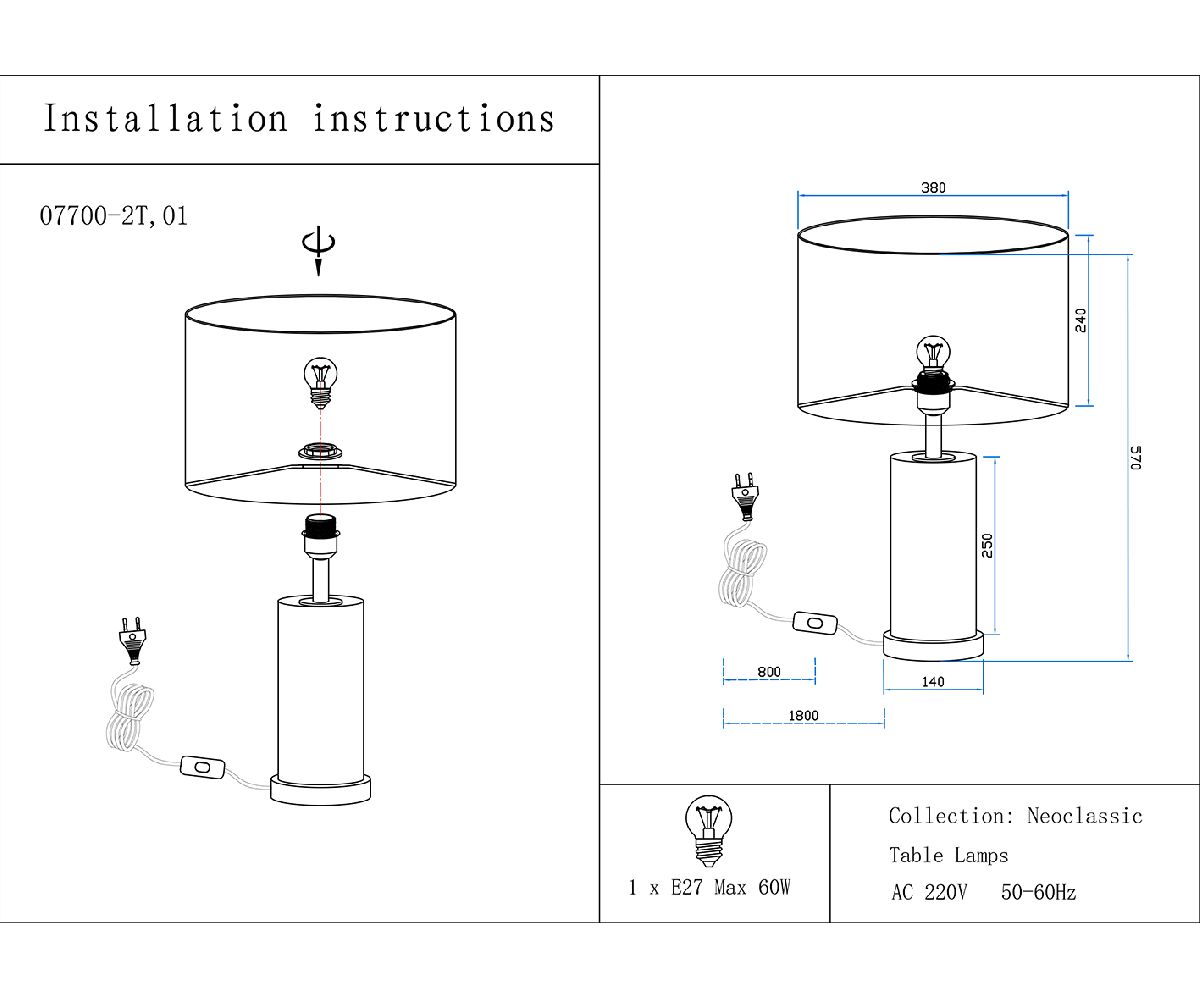 Installation instructions

07700-2T,01

380

240

570

250

800

140

1800

1 x E27 Max 60W

Collection: Neoclassic

Table Lamps

AC 220V 50-60Hz