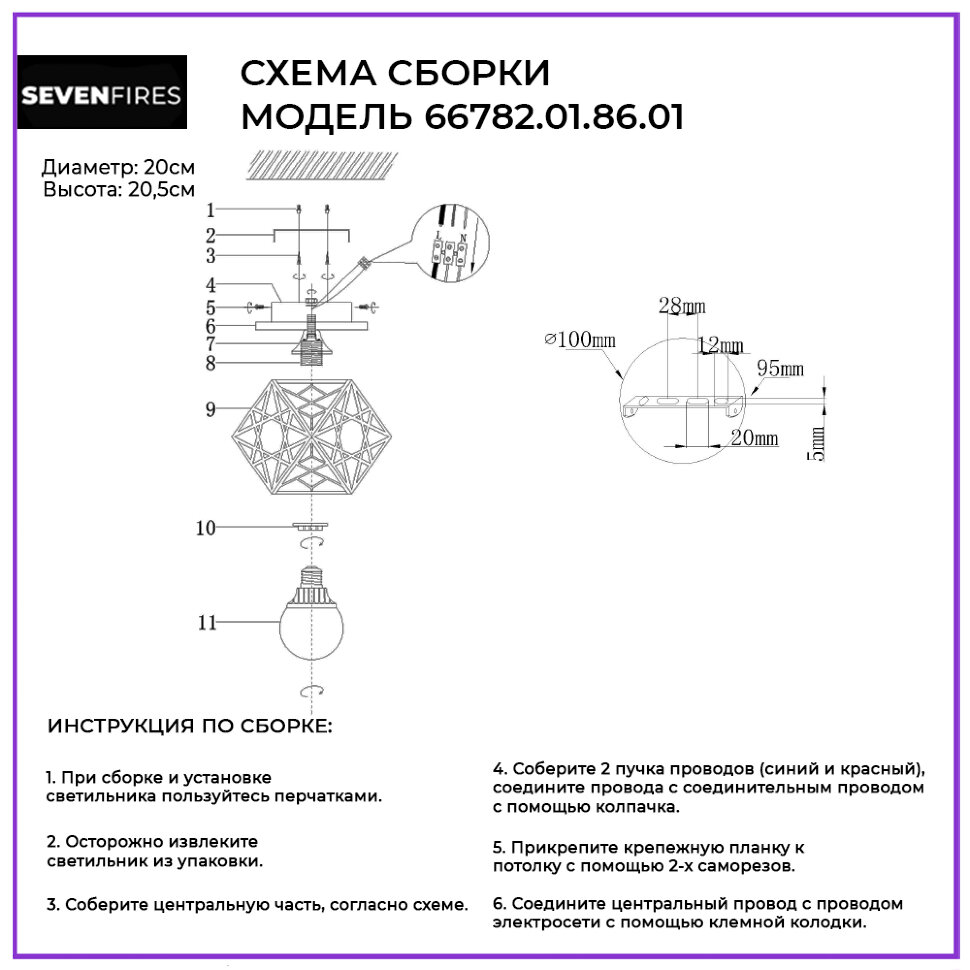 SEVENFIRES

СХЕМА СБОРКИ
МОДЕЛЬ 66782.01.86.01

Диаметр: 20см
Высота: 20,5см

1
2
3
4
5
6
7
8
9
10
11

L N

28mm
⌀100mm
12mm
95mm
20mm
5mm

ИНСТРУКЦИЯ ПО СБОРКЕ:

1. При сборке и установке светильника пользуйтесь перчатками.

2. Осторожно извлеките светильник из упаковки.

3. Соберите центральную часть, согласно схеме.

4. Соберите 2 пучка проводов (синий и красный), соедините провода с соединительным проводом с помощью колпачка.

5. Прикрепите крепежную планку к потолку с помощью 2-х саморезов.

6. Соедините центральный провод с проводом электросети с помощью клемной колодки.