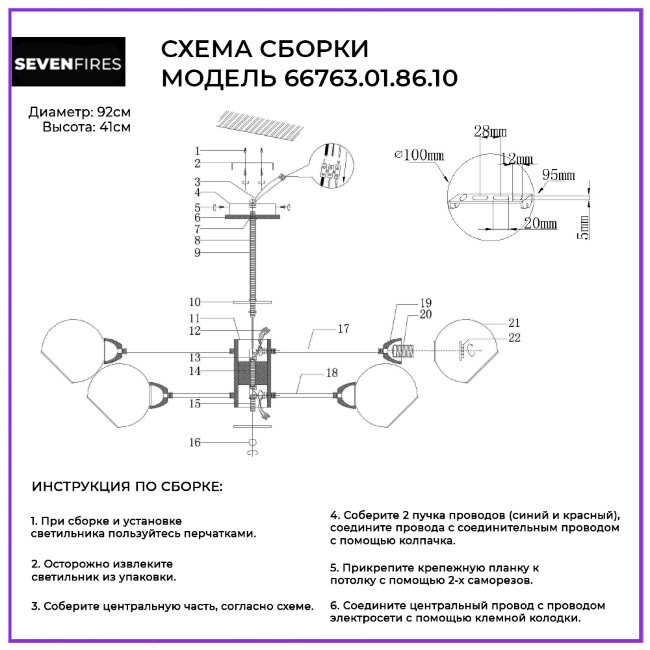 SEVENFIRES

СХЕМА СБОРКИ
МОДЕЛЬ 66763.01.86.10

Диаметр: 92см
Высота: 41см

1
2
3
4
5
6
7
8
9
10
11
12
13
14
15
16
17
18
19
20
21
22

⌀100mm
28mm
12mm
95mm
20mm
5mm

ИНСТРУКЦИЯ ПО СБОРКЕ:

1. При сборке и установке светильника пользуйтесь перчатками.

2. Осторожно извлеките светильник из упаковки.

3. Соберите центральную часть, согласно схеме.

4. Соберите 2 пучка проводов (синий и красный), соедините провода с соединительным проводом с помощью колпачка.

5. Прикрепите крепежную планку к потолку с помощью 2-х саморезов.

6. Соедините центральный провод с проводом электросети с помощью клемной колодки.