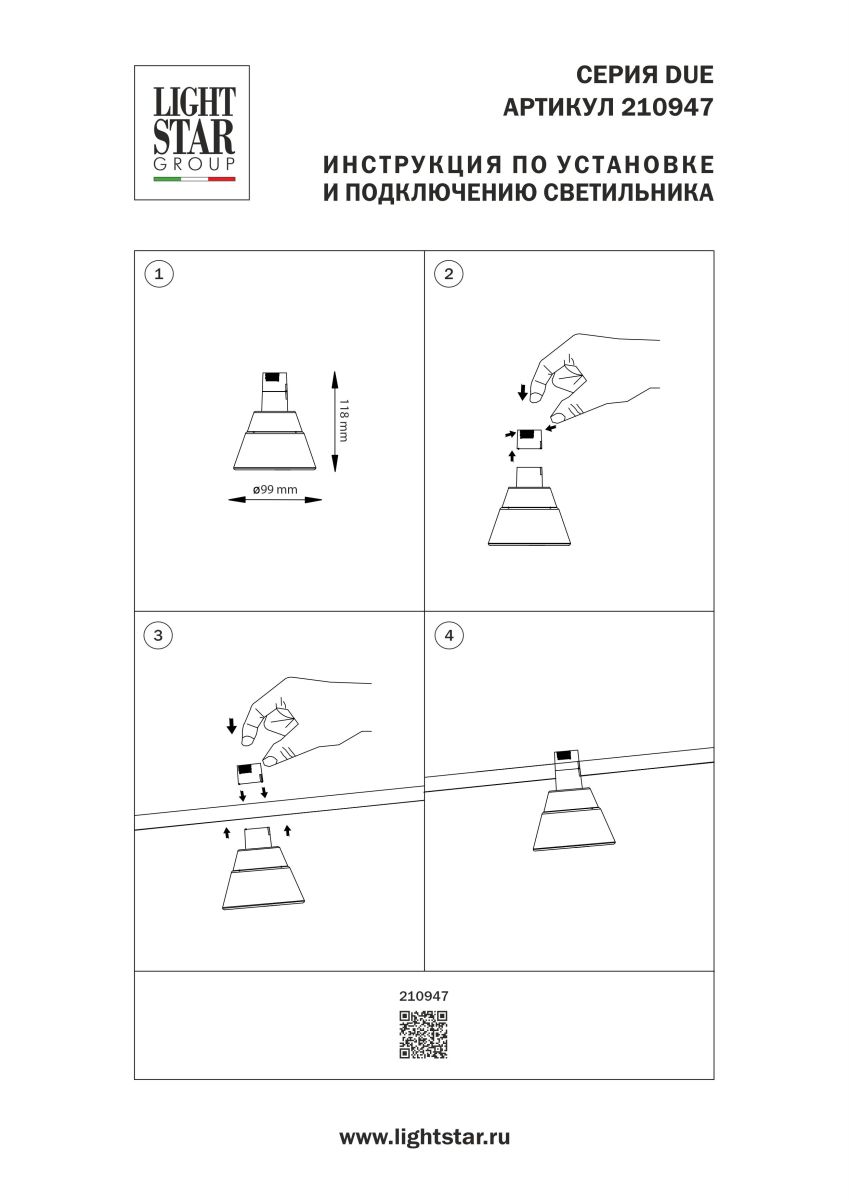 LIGHT STAR GROUP

СЕРИЯ DUE
АРТИКУЛ 210947

ИНСТРУКЦИЯ ПО УСТАНОВКЕ
И ПОДКЛЮЧЕНИЮ СВЕТИЛЬНИКА

1

118 mm

ø99 mm

2

3

4

210947

www.lightstar.ru