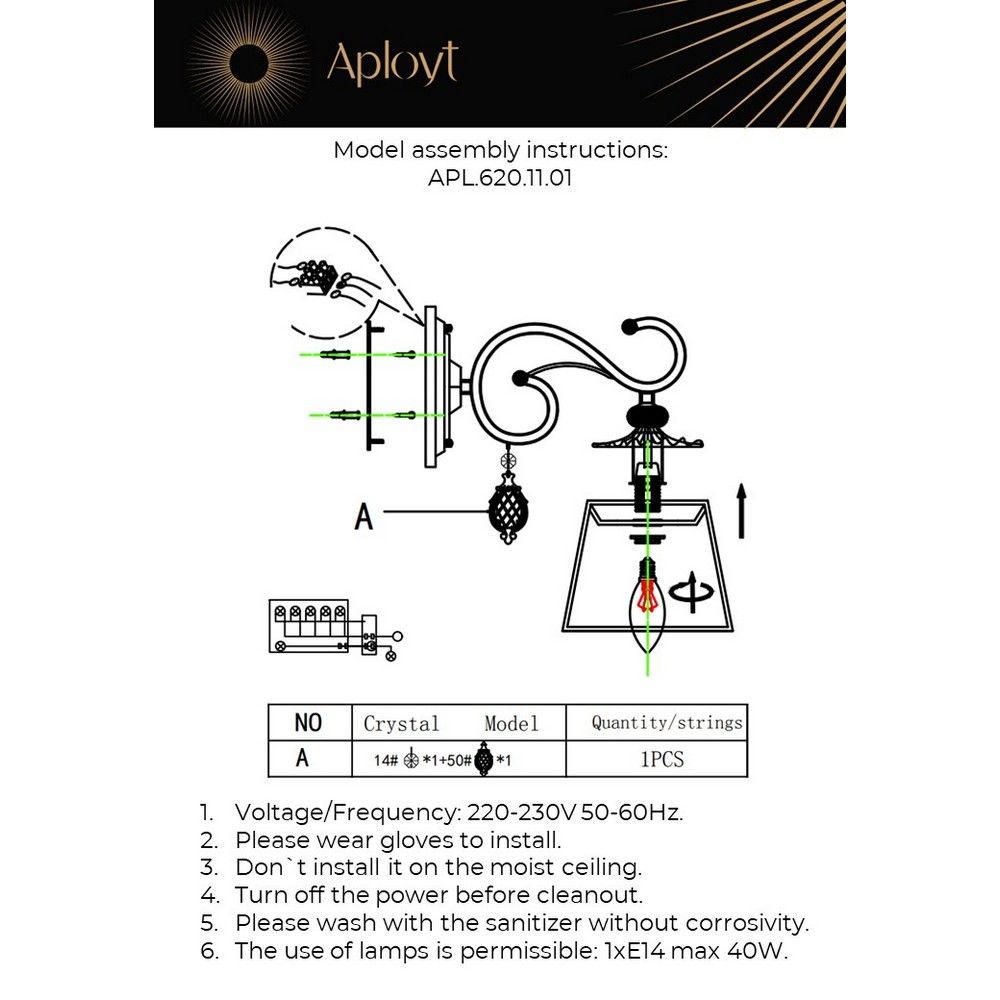 Aployt

Model assembly instructions:
APL.620.11.01

A

| NO | Crystal Model | Quantity/strings |
|---|---|---|
| A | 14# *1+50# *1 | 1PCS |

1. Voltage/Frequency: 220-230V 50-60Hz.
2. Please wear gloves to install.
3. Don`t install it on the moist ceiling.
4. Turn off the power before cleanout.
5. Please wash with the sanitizer without corrosivity.
6. The use of lamps is permissible: 1xE14 max 40W.