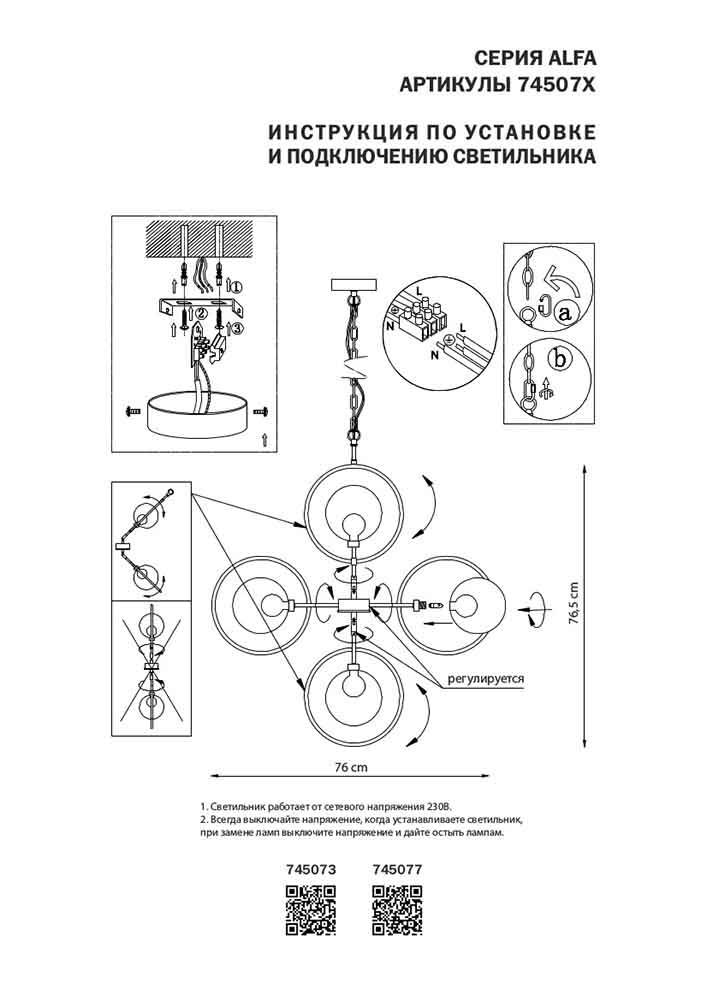 СЕРИЯ ALFA
АРТИКУЛЫ 74507X

ИНСТРУКЦИЯ ПО УСТАНОВКЕ
И ПОДКЛЮЧЕНИЮ СВЕТИЛЬНИКА

①
②
③

L
N
L
N

a
b

регулируется

76,5 cm

76 cm

1. Светильник работает от сетевого напряжения 230В.
2. Всегда выключайте напряжение, когда устанавливаете светильник, при замене ламп выключите напряжение и дайте остыть лампам.

745073 745077