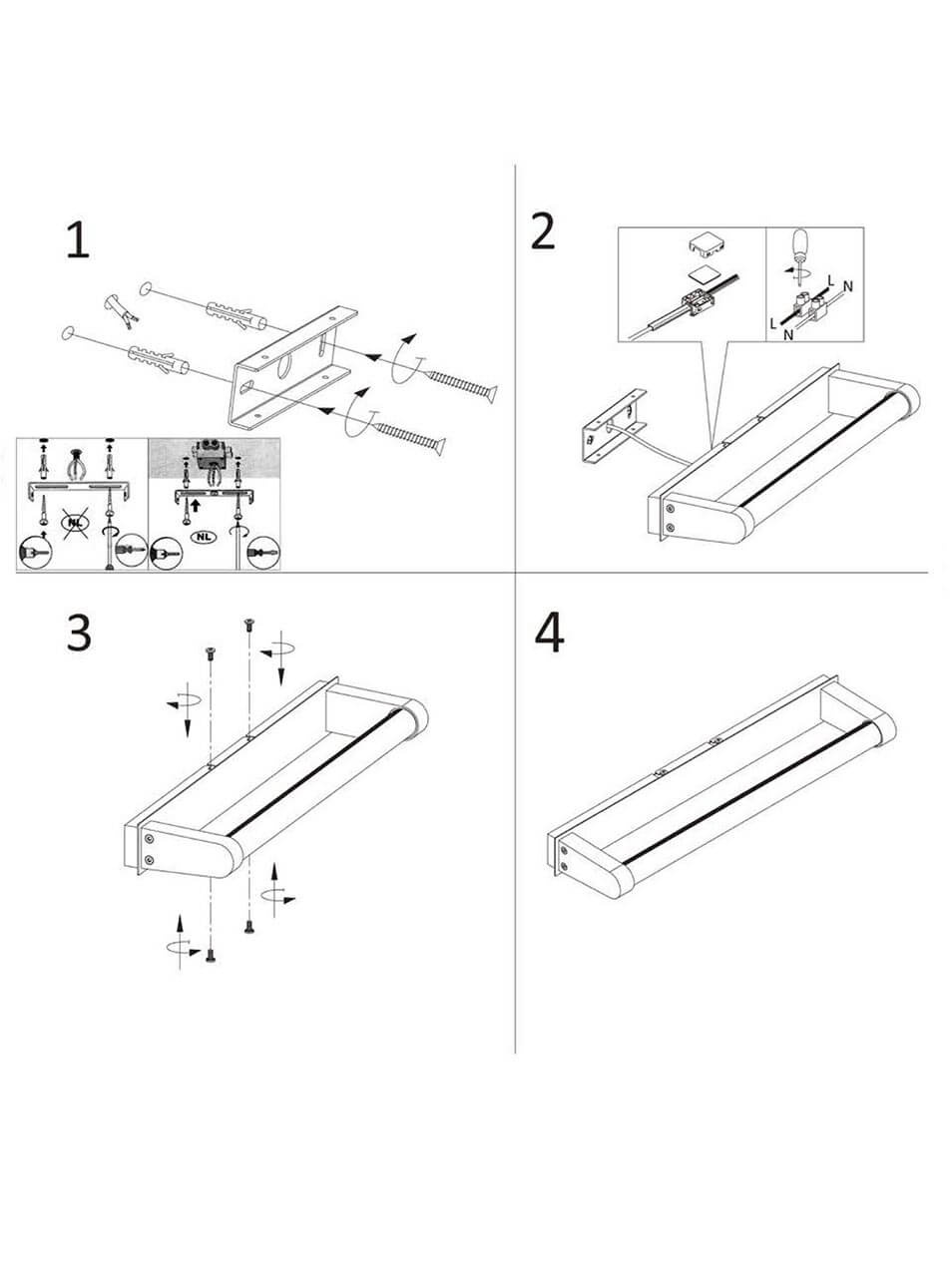 1

NL

NL

2

L
N
L
N

3

4