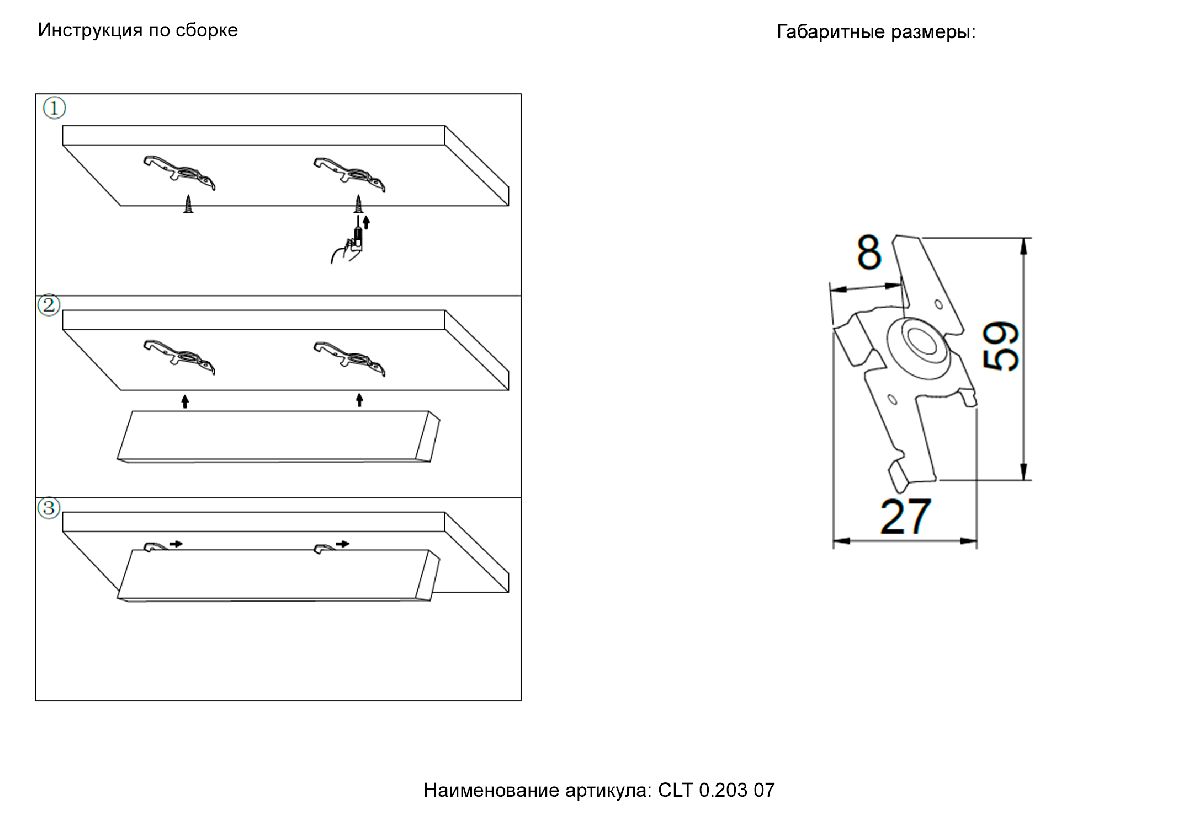 Инструкция по сборке

①

②

③

Габаритные размеры:

8

59

27

Наименование артикула: CLT 0.203 07