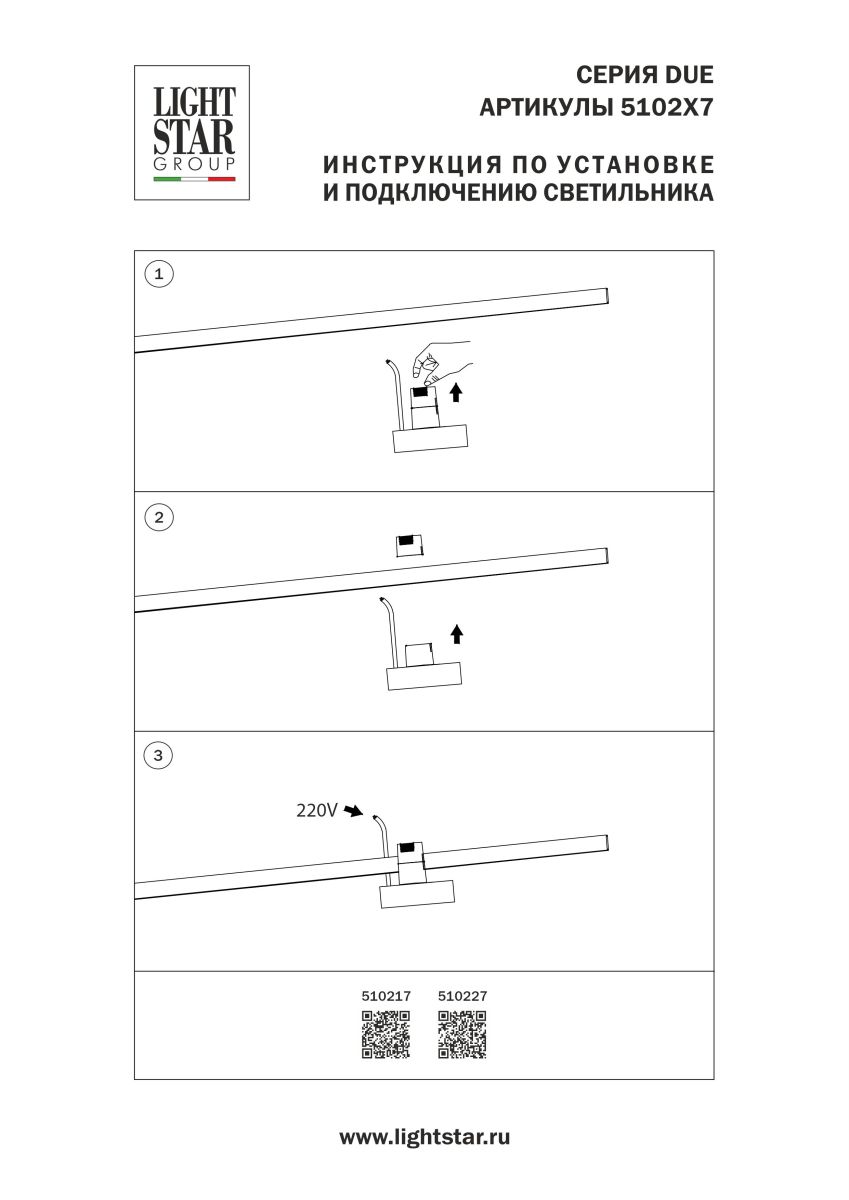 LIGHT STAR GROUP

СЕРИЯ DUE
АРТИКУЛЫ 5102X7

ИНСТРУКЦИЯ ПО УСТАНОВКЕ
И ПОДКЛЮЧЕНИЮ СВЕТИЛЬНИКА

1

2

3

220V

510217 510227

www.lightstar.ru