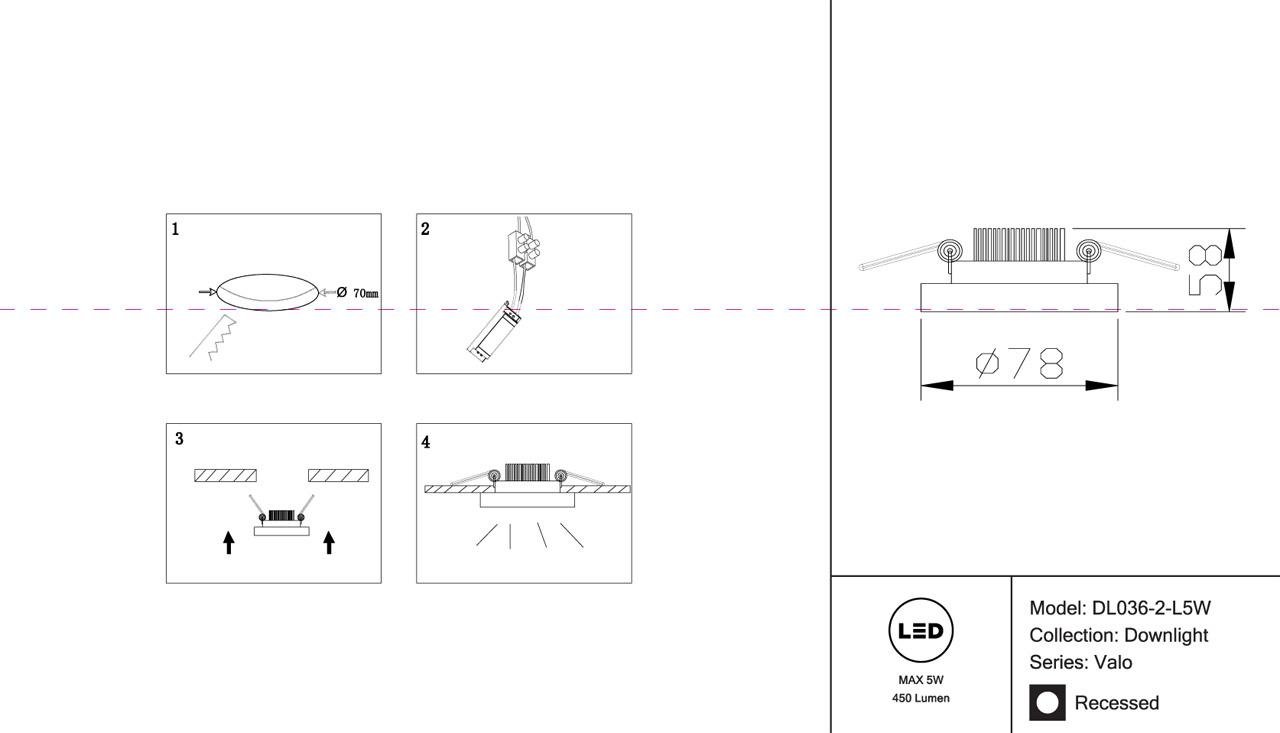 1

Ø 70mm

2

3

4

58

Ø78

LED

MAX 5W
450 Lumen

Model: DL036-2-L5W
Collection: Downlight
Series: Valo

Recessed