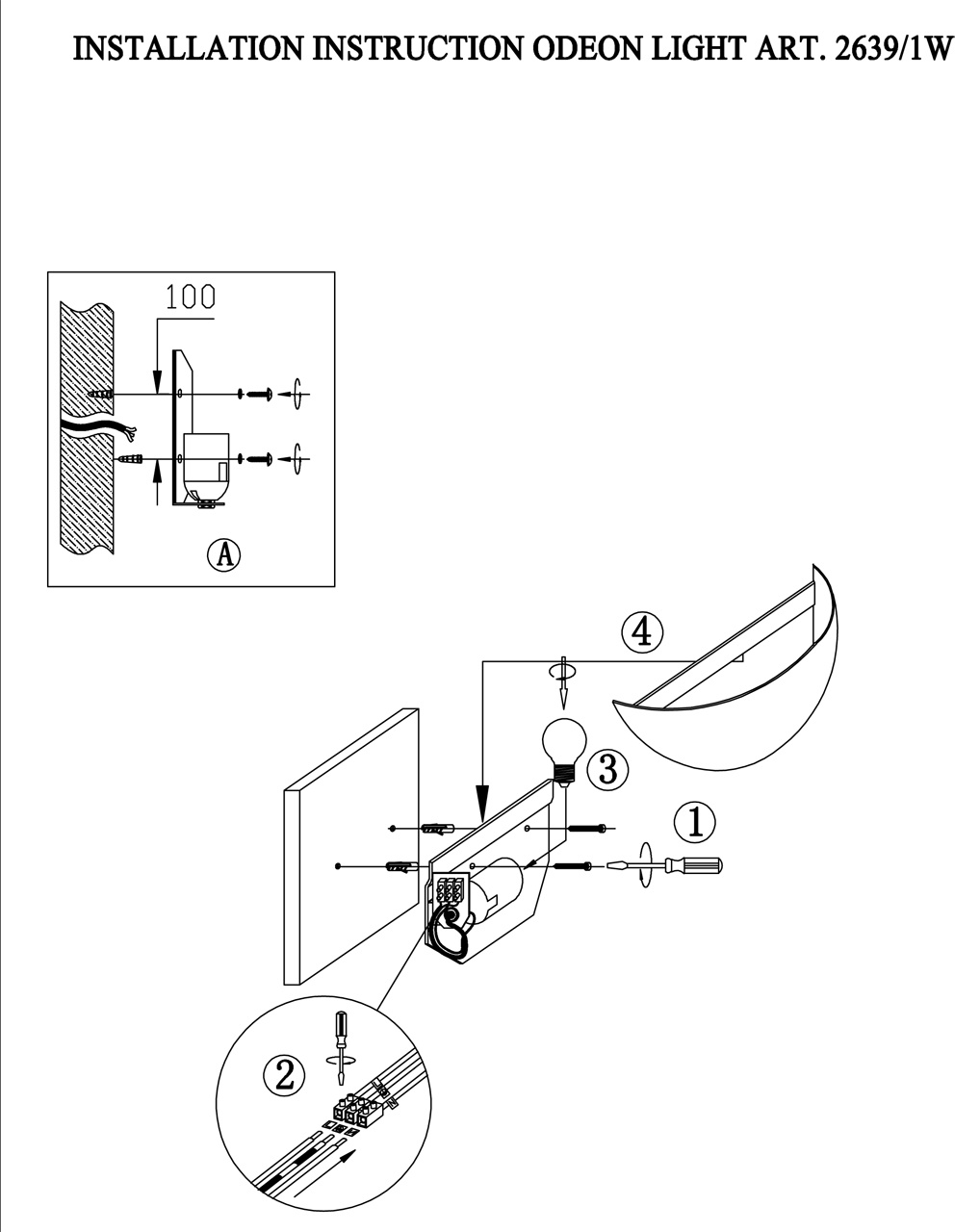 INSTALLATION INSTRUCTION ODEON LIGHT ART. 2639/1W

100

A

4

3

1

2