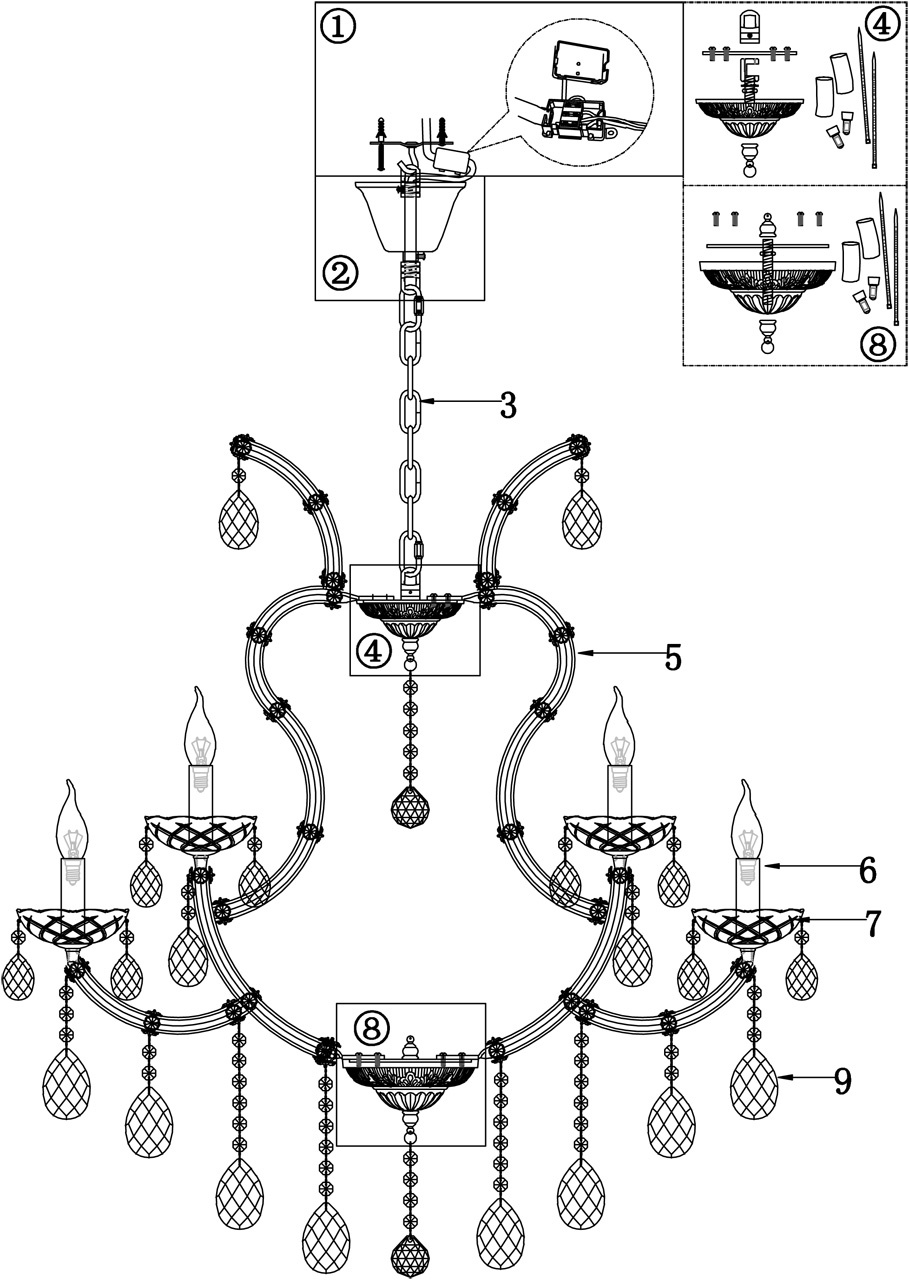 ①
④
②
⑧
3
④
5
6
7
⑧
9