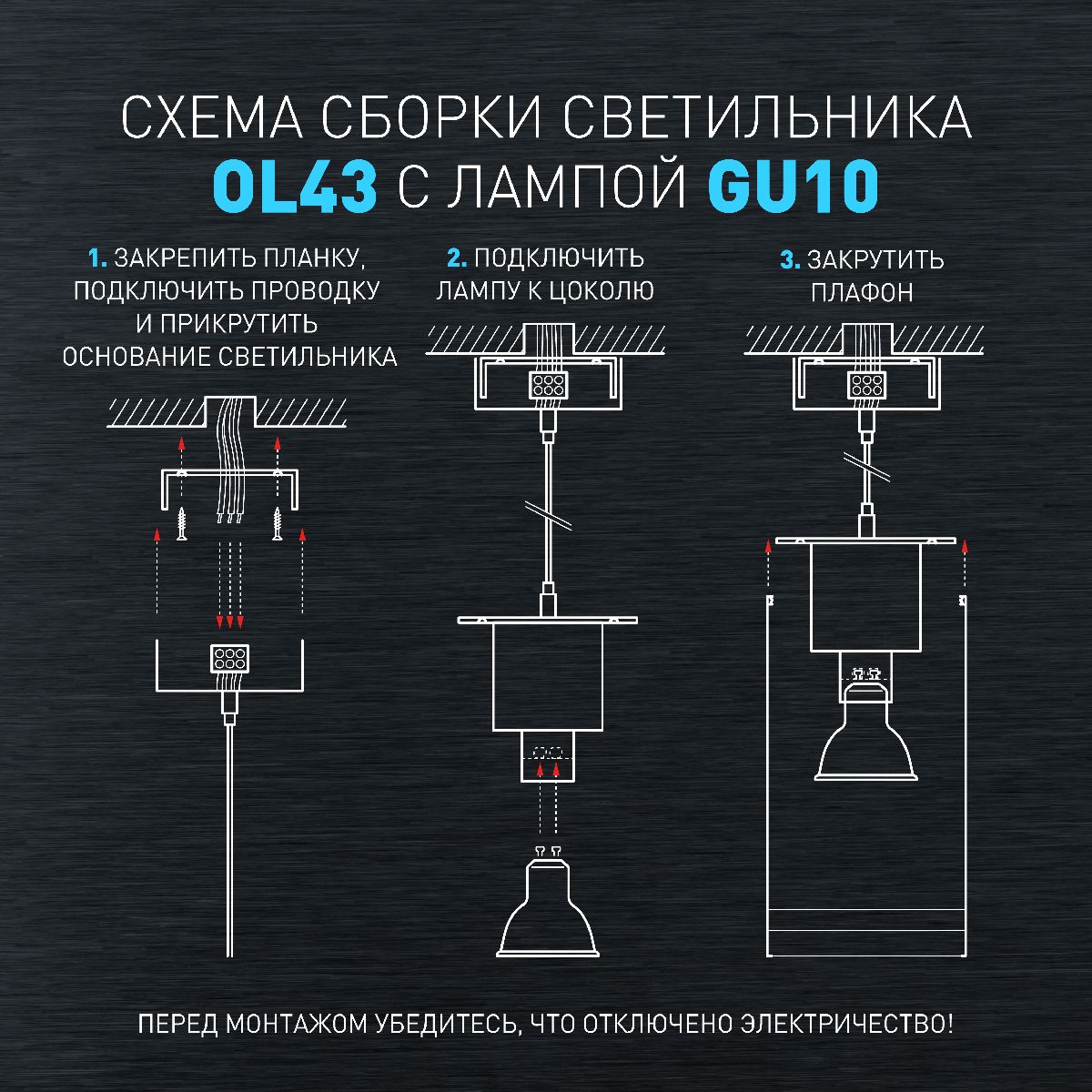 СХЕМА СБОРКИ СВЕТИЛЬНИКА
OL43 С ЛАМПОЙ GU10

1. ЗАКРЕПИТЬ ПЛАНКУ, ПОДКЛЮЧИТЬ ПРОВОДКУ И ПРИКРУТИТЬ ОСНОВАНИЕ СВЕТИЛЬНИКА

2. ПОДКЛЮЧИТЬ ЛАМПУ К ЦОКОЛЮ

3. ЗАКРУТИТЬ ПЛАФОН

ПЕРЕД МОНТАЖОМ УБЕДИТЕСЬ, ЧТО ОТКЛЮЧЕНО ЭЛЕКТРИЧЕСТВО!