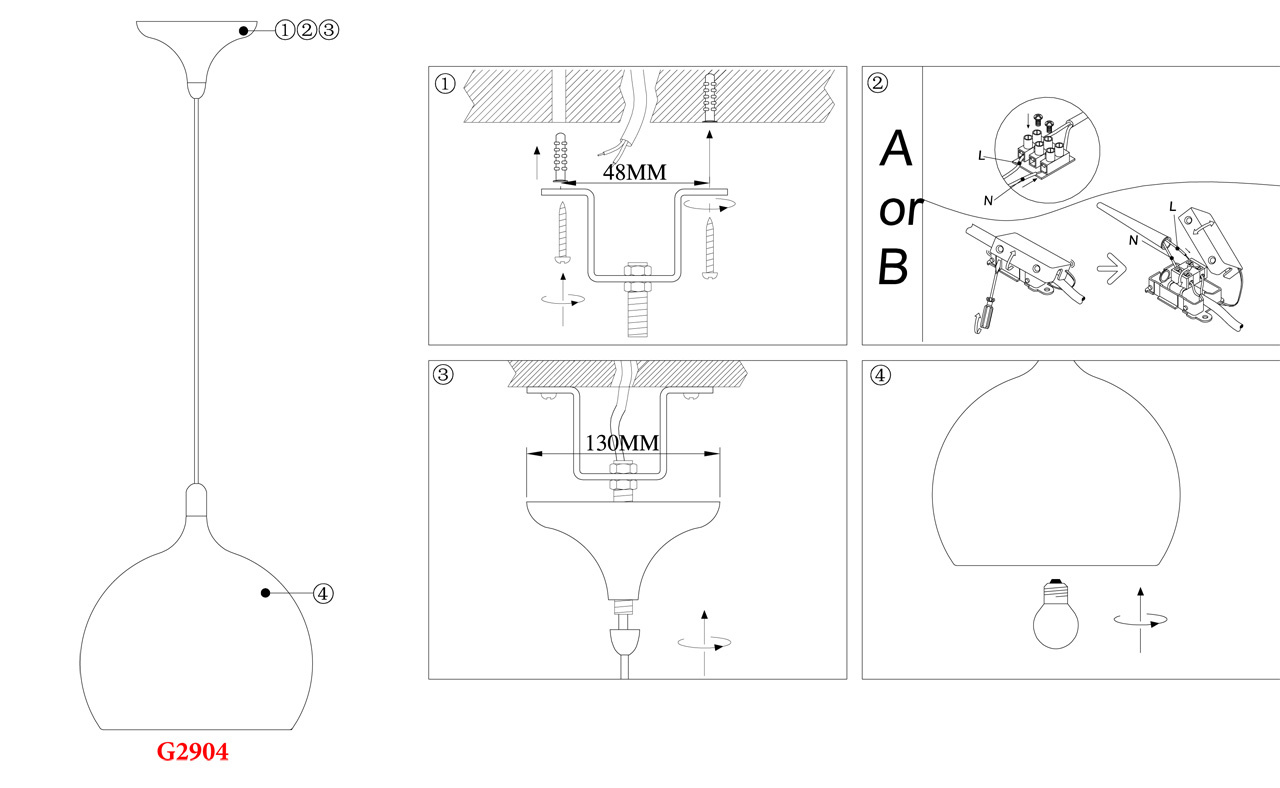 ①②③

④

G2904

①

48MM

②

A
or
B

L

N

L

N

③

130MM

④