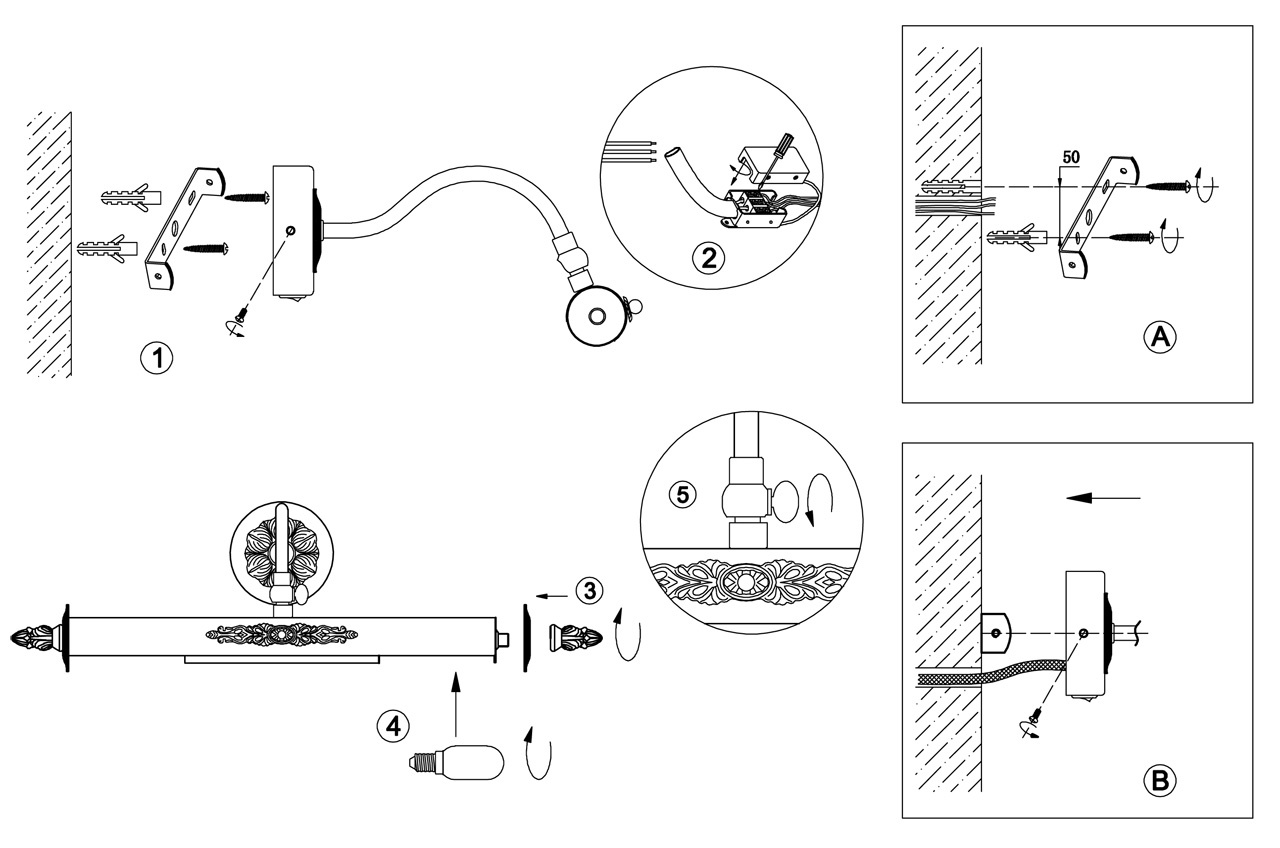 1

2

50

A

5

3

4

B