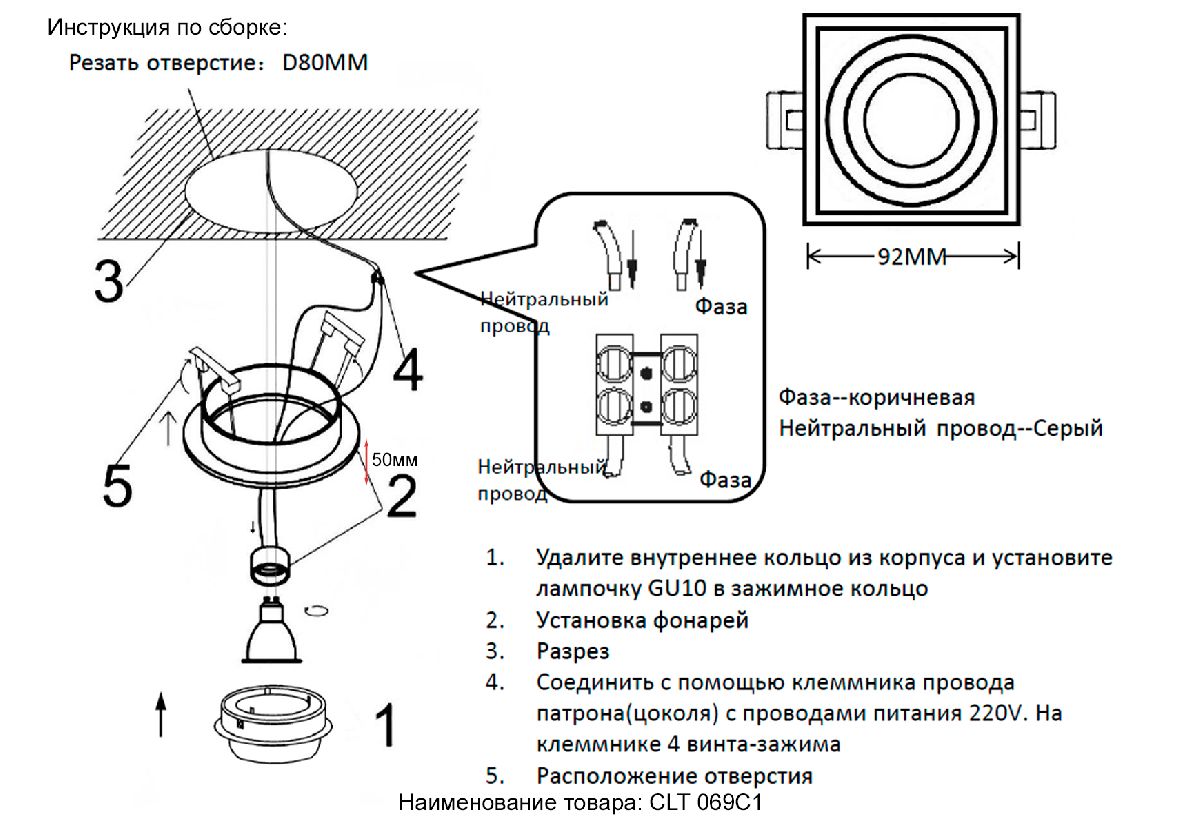 Инструкция по сборке:

Резать отверстие: D80MM

3

4

5

50мм

2

1

Нейтральный провод

Фаза

Нейтральный провод

Фаза

92MM

Фаза--коричневая
Нейтральный провод--Серый

1. Удалите внутреннее кольцо из корпуса и установите лампочку GU10 в зажимное кольцо
2. Установка фонарей
3. Разрез
4. Соединить с помощью клеммника провода патрона(цоколя) с проводами питания 220V. На клеммнике 4 винта-зажима
5. Расположение отверстия

Наименование товара: CLT 069C1