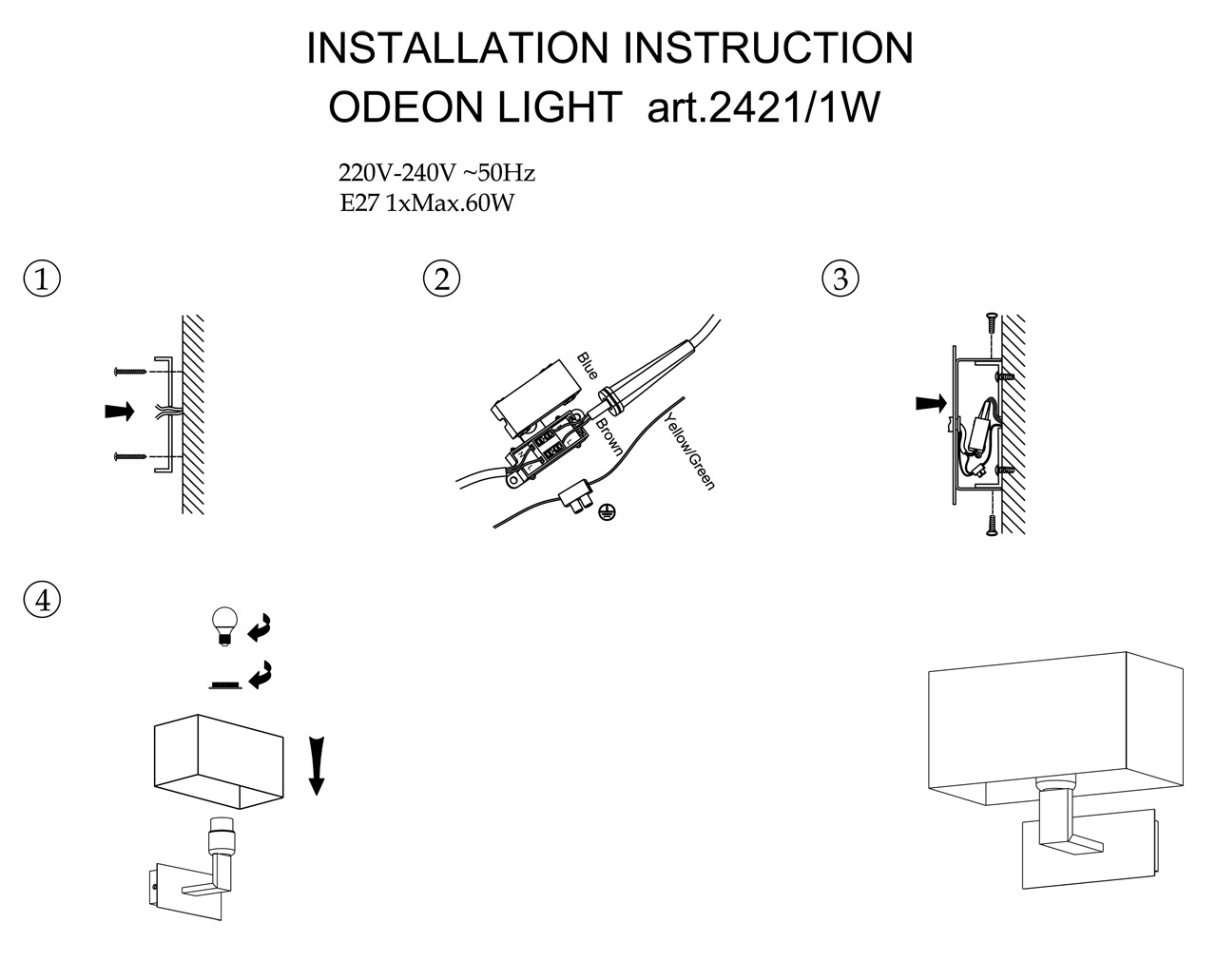 INSTALLATION INSTRUCTION
ODEON LIGHT art.2421/1W

220V-240V ~50Hz
E27 1xMax.60W

①

②

Blue
Brown
Yellow/Green

③

④