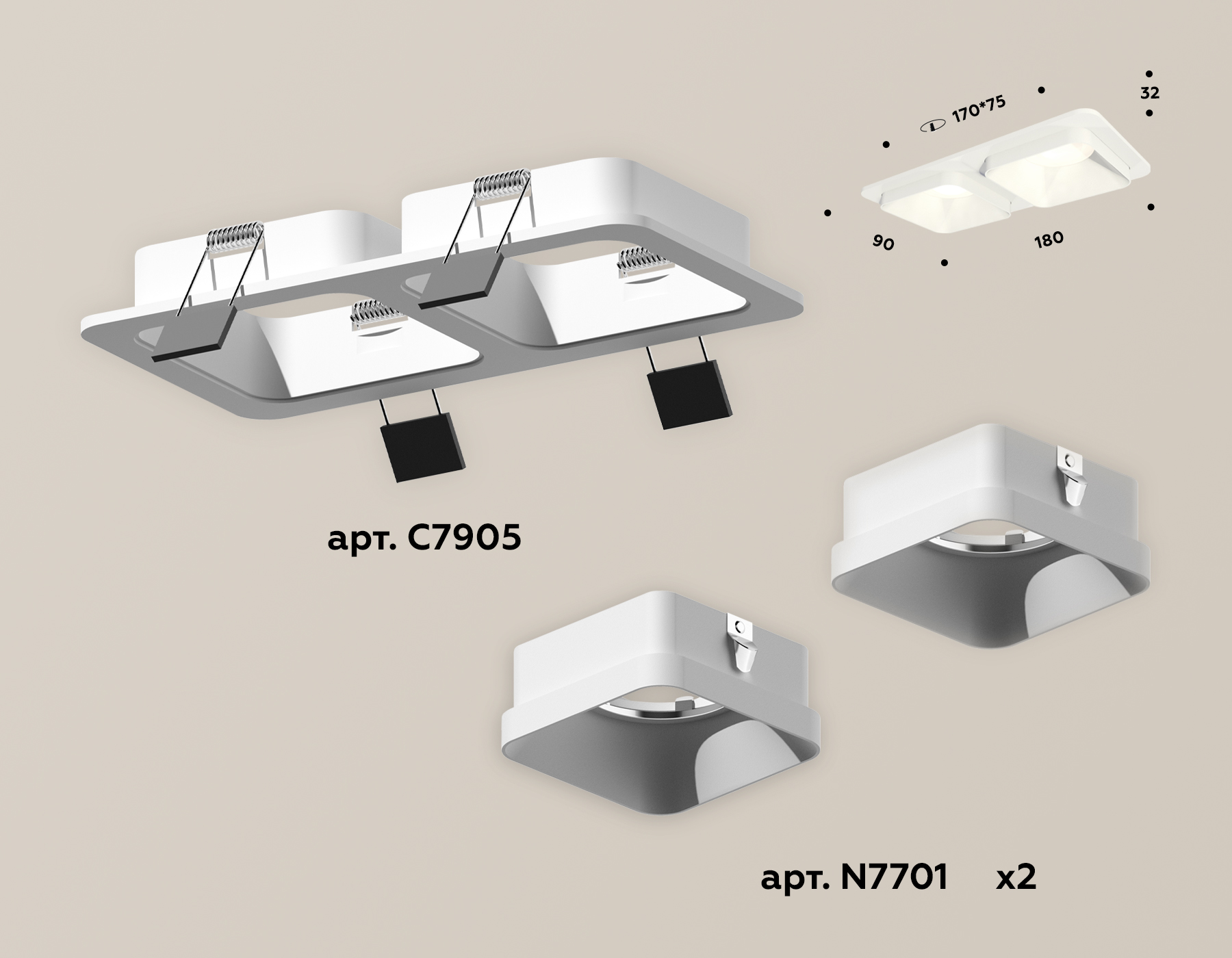 170*75

32

90

180

арт. C7905

арт. N7701 x2