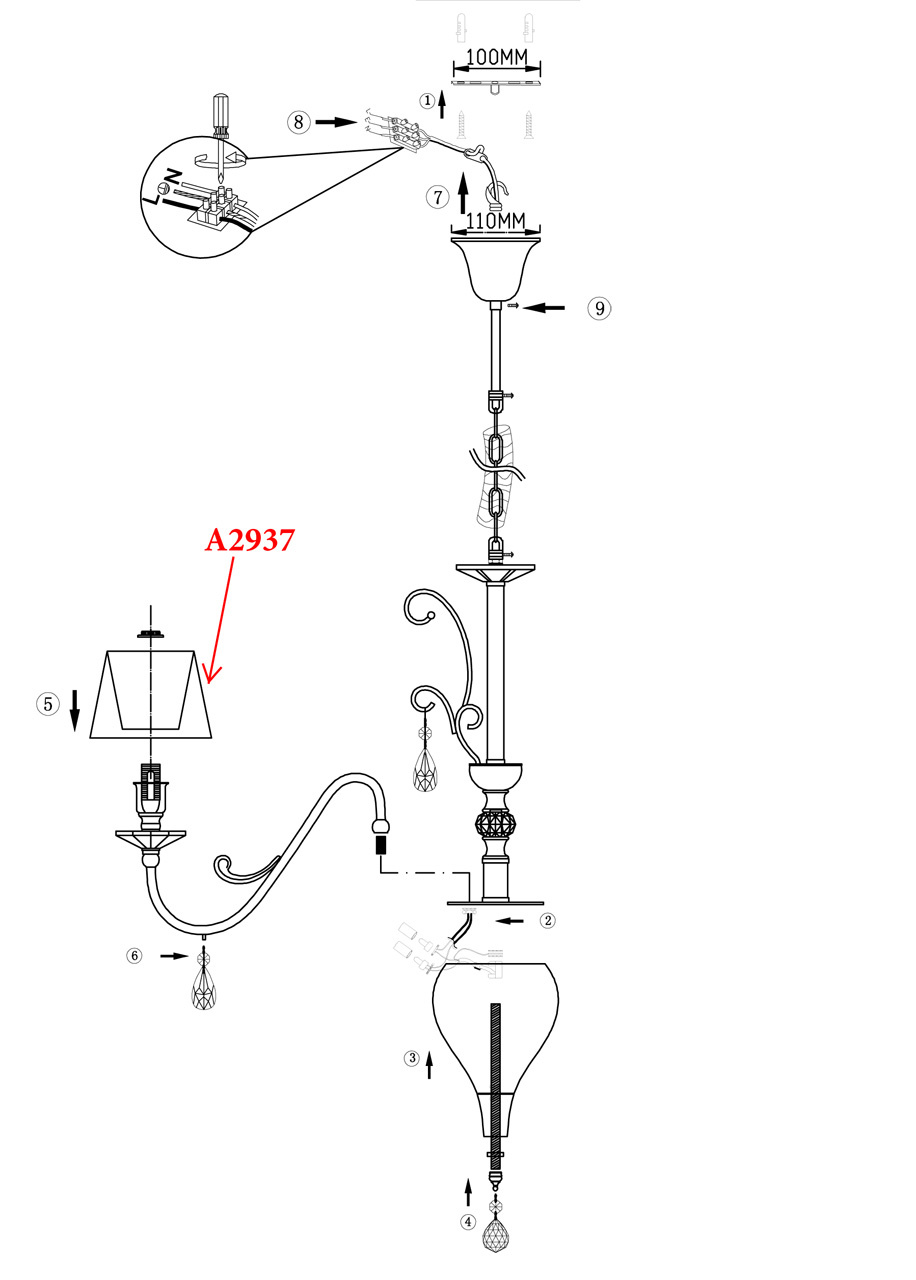 100MM
①
⑧
L
N
⑦
110MM
⑨
A2937
⑤
⑥
②
③
④