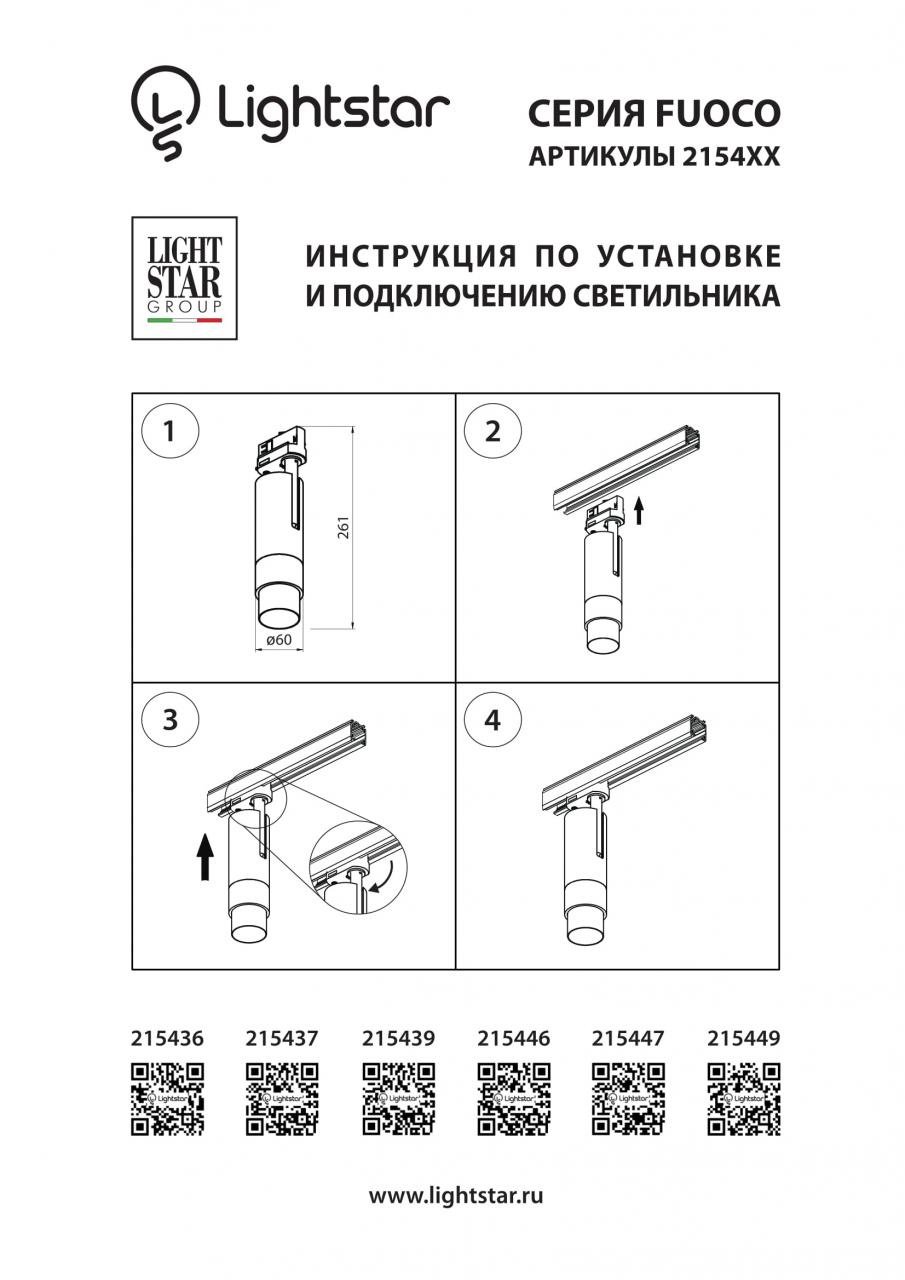 Lightstar

СЕРИЯ FUOCO
АРТИКУЛЫ 2154XX

LIGHT STAR GROUP

ИНСТРУКЦИЯ ПО УСТАНОВКЕ
И ПОДКЛЮЧЕНИЮ СВЕТИЛЬНИКА

1

261

ø60

2

3

4

215436 215437 215439 215446 215447 215449

Lightstar Lightstar Lightstar Lightstar Lightstar Lightstar

www.lightstar.ru