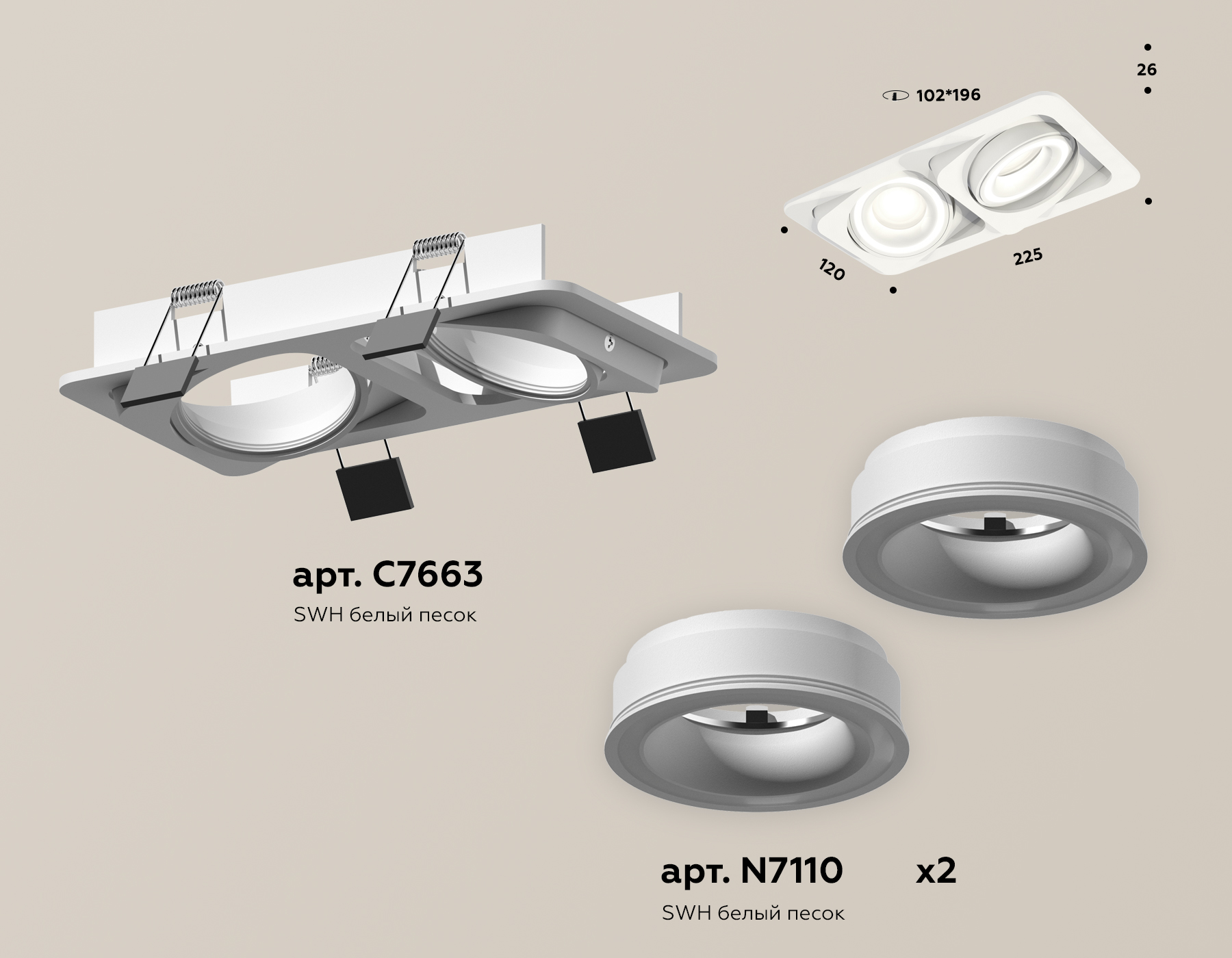 26

102*196

120

225

арт. C7663
SWH белый песок

арт. N7110 x2
SWH белый песок