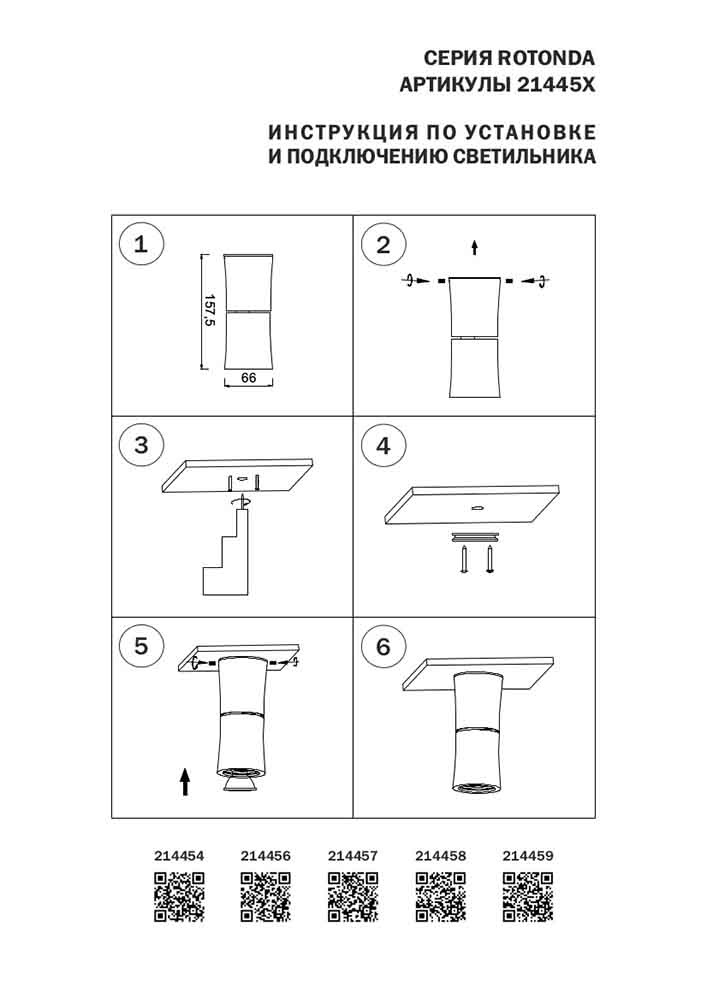 СЕРИЯ ROTONDA
АРТИКУЛЫ 21445X

ИНСТРУКЦИЯ ПО УСТАНОВКЕ
И ПОДКЛЮЧЕНИЮ СВЕТИЛЬНИКА

1

157,5

66

2

3

4

5

6

214454 214456 214457 214458 214459