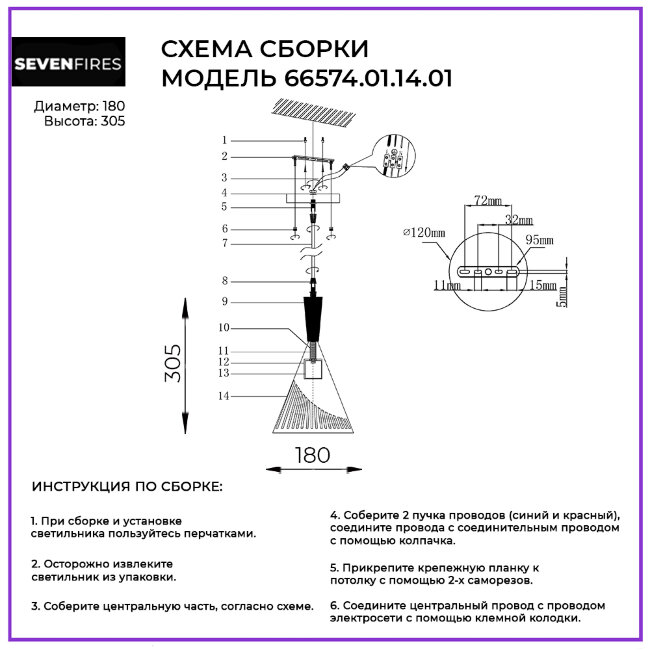 SEVENFIRES

СХЕМА СБОРКИ
МОДЕЛЬ 66574.01.14.01

Диаметр: 180
Высота: 305

1
2
3
4
5
6
7
8
9
10
11
12
13
14

305

180

72mm
32mm
⌀120mm
95mm
11mm
15mm
5mm

ИНСТРУКЦИЯ ПО СБОРКЕ:

1. При сборке и установке светильника пользуйтесь перчатками.

2. Осторожно извлеките светильник из упаковки.

3. Соберите центральную часть, согласно схеме.

4. Соберите 2 пучка проводов (синий и красный), соедините провода с соединительным проводом с помощью колпачка.

5. Прикрепите крепежную планку к потолку с помощью 2-х саморезов.

6. Соедините центральный провод с проводом электросети с помощью клемной колодки.