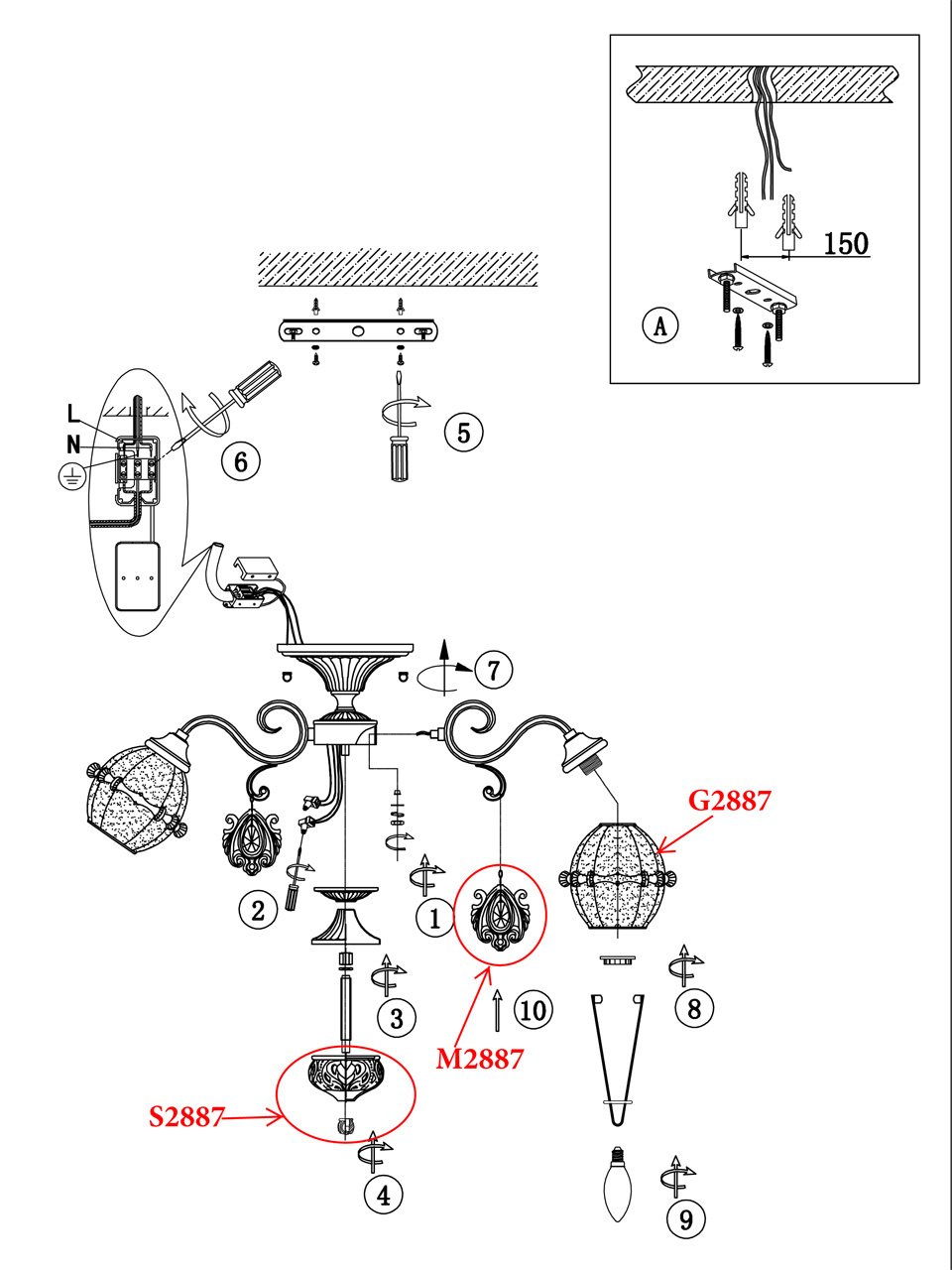 150

A

L
N

6

5

7

G2887

2

1

3

10

8

M2887

S2887

4

9