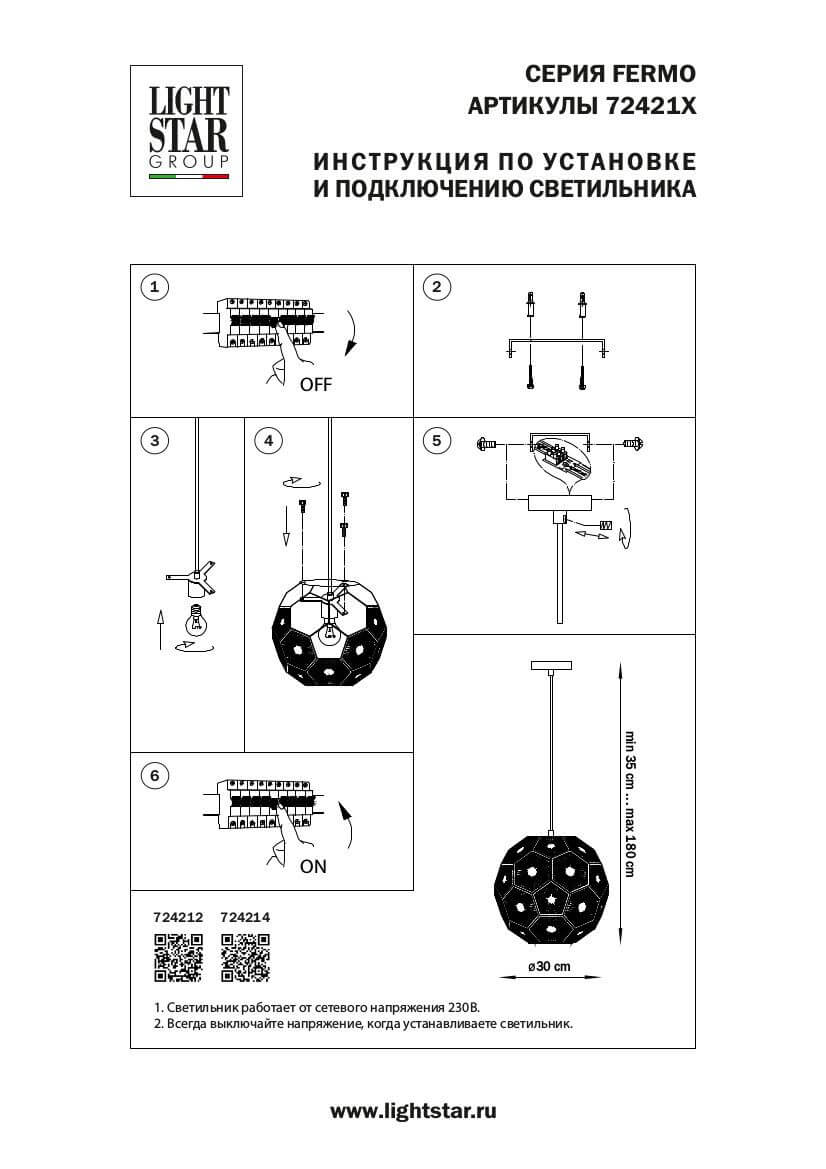 LIGHT STAR GROUP

СЕРИЯ FERMO
АРТИКУЛЫ 72421X

ИНСТРУКЦИЯ ПО УСТАНОВКЕ
И ПОДКЛЮЧЕНИЮ СВЕТИЛЬНИКА

1

OFF

2

3

4

5

6

ON

min 35 cm ... max 180 cm

ø30 cm

724212 724214

1. Светильник работает от сетевого напряжения 230В.
2. Всегда выключайте напряжение, когда устанавливаете светильник.

www.lightstar.ru