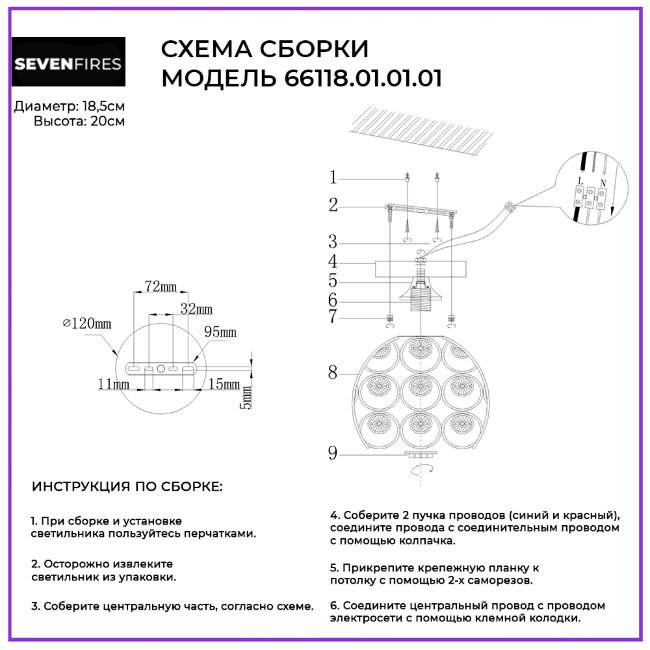 SEVENFIRES

СХЕМА СБОРКИ
МОДЕЛЬ 66118.01.01.01

Диаметр: 18,5см
Высота: 20см

72mm
32mm
⌀120mm
95mm
11mm
15mm
5mm

1
2
3
4
5
6
7
8
9

L
N

ИНСТРУКЦИЯ ПО СБОРКЕ:

1. При сборке и установке светильника пользуйтесь перчатками.

2. Осторожно извлеките светильник из упаковки.

3. Соберите центральную часть, согласно схеме.

4. Соберите 2 пучка проводов (синий и красный), соедините провода с соединительным проводом с помощью колпачка.

5. Прикрепите крепежную планку к потолку с помощью 2-х саморезов.

6. Соедините центральный провод с проводом электросети с помощью клемной колодки.