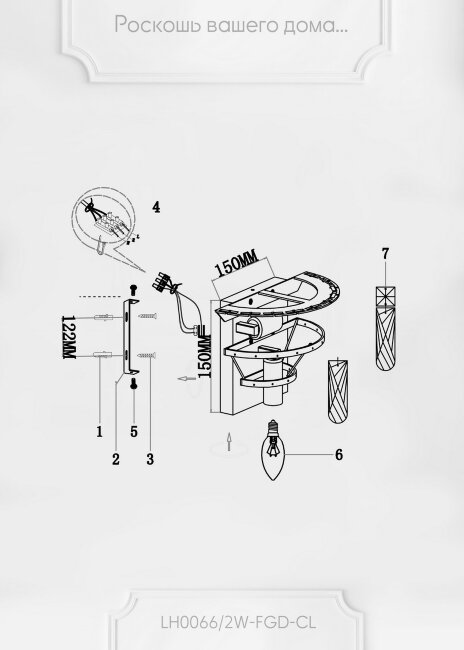 Роскошь вашего дома...

4

150MM

7

122MM

150MM

1

5

2

3

6

LH0066/2W-FGD-CL