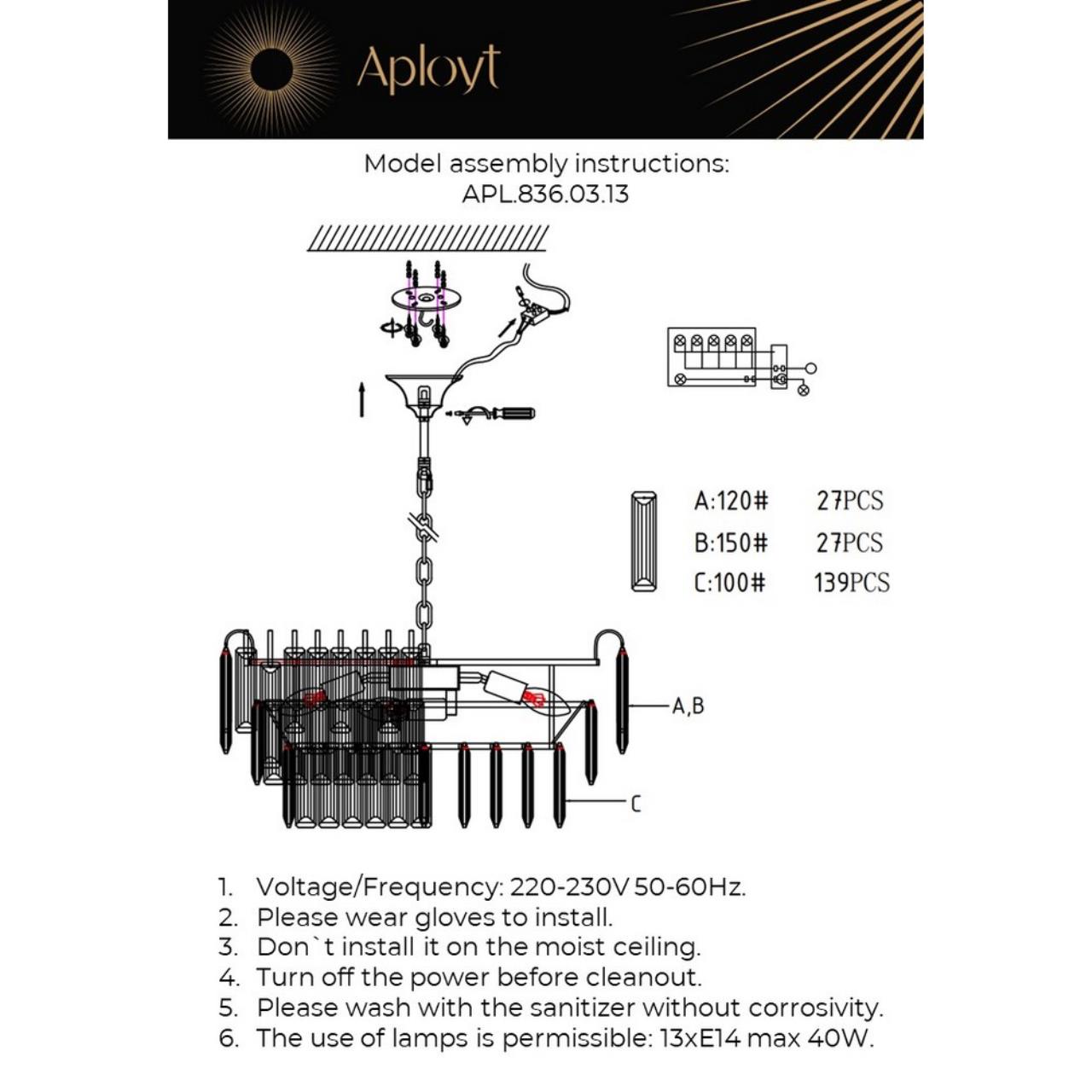 Aployt

Model assembly instructions:
APL.836.03.13

A:120# 27PCS
B:150# 27PCS
C:100# 139PCS

A,B

C

1. Voltage/Frequency: 220-230V 50-60Hz.
2. Please wear gloves to install.
3. Don`t install it on the moist ceiling.
4. Turn off the power before cleanout.
5. Please wash with the sanitizer without corrosivity.
6. The use of lamps is permissible: 13xE14 max 40W.