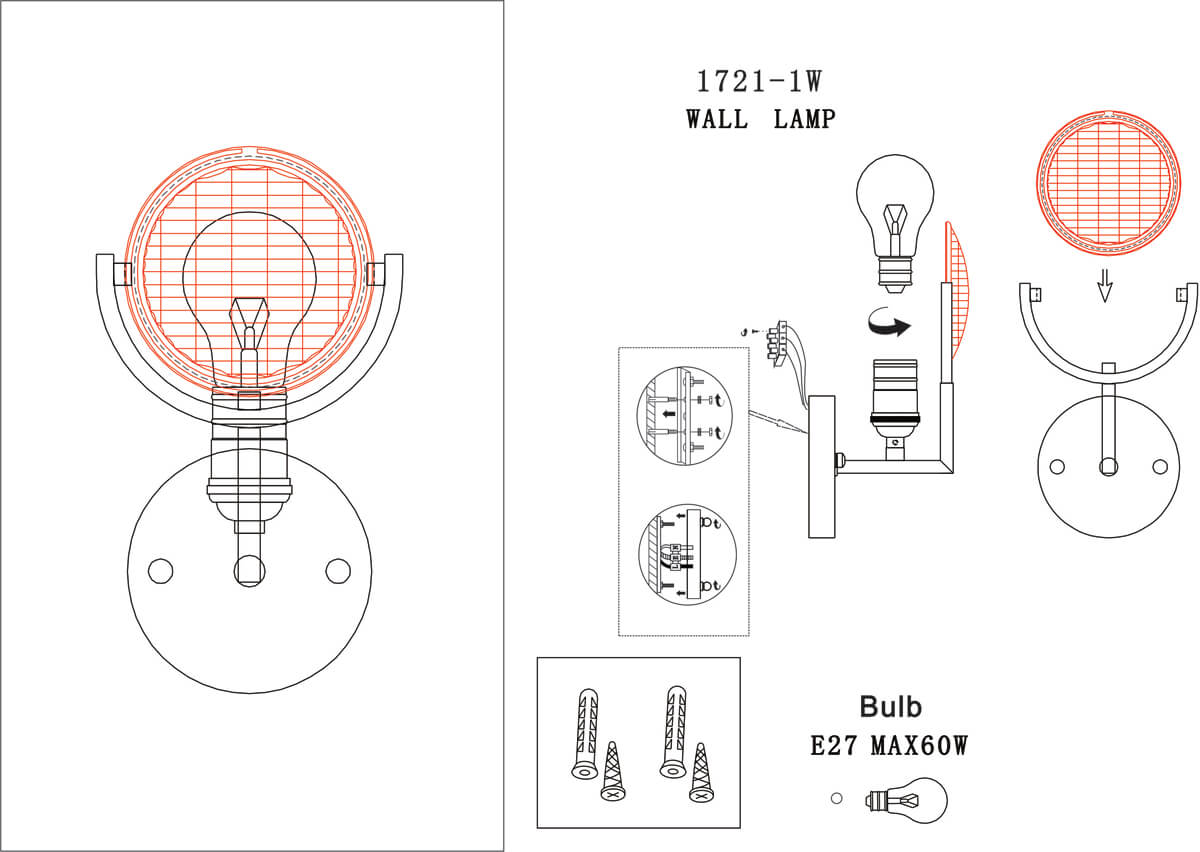 1721-1W
WALL LAMP

Bulb
E27 MAX60W