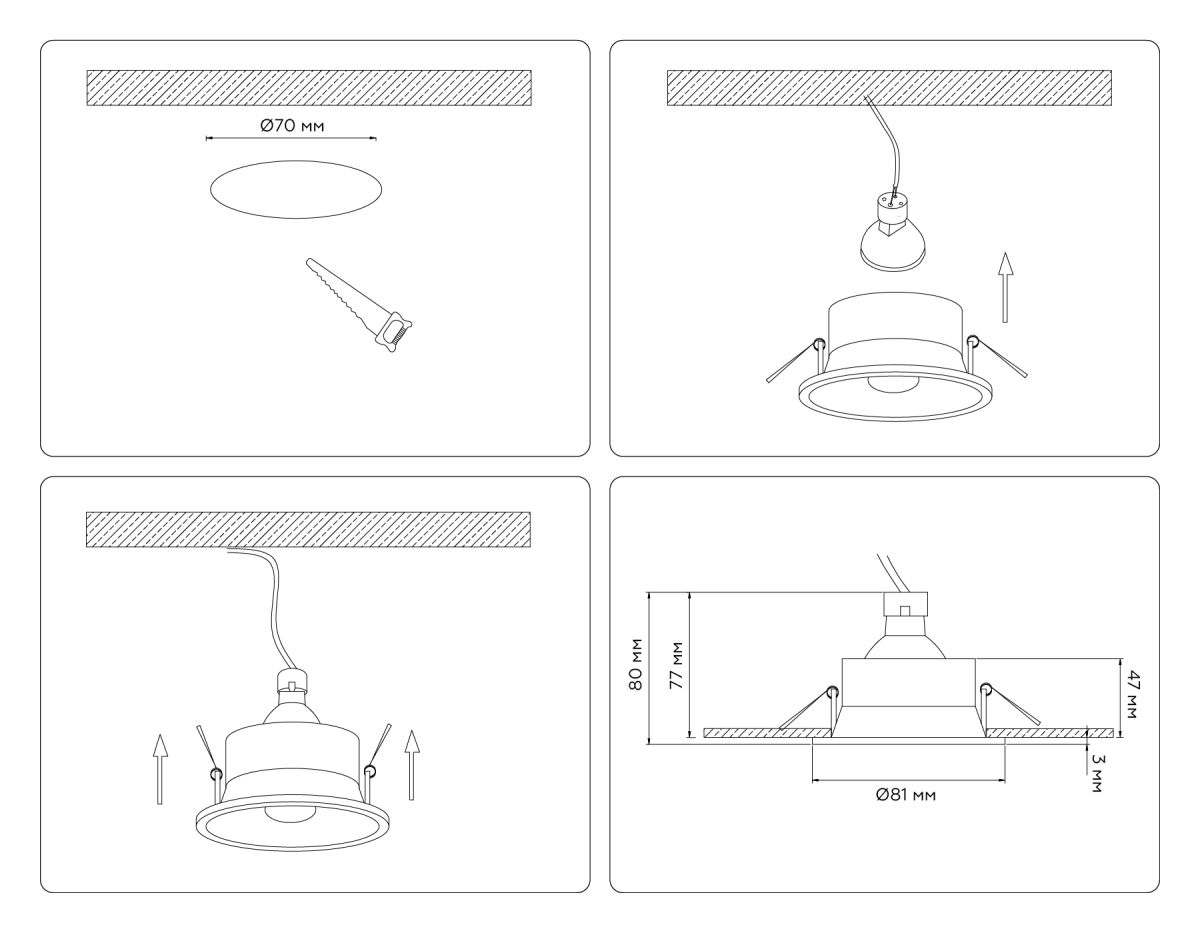 Ø70 мм

80 мм
77 мм
47 мм
3 мм
Ø81 мм