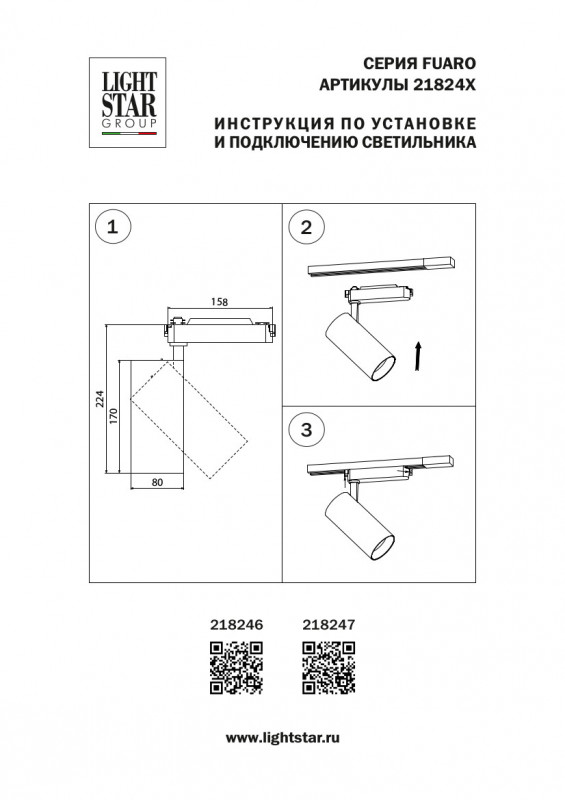 LIGHT STAR GROUP

СЕРИЯ FUARO
АРТИКУЛЫ 21824X

ИНСТРУКЦИЯ ПО УСТАНОВКЕ
И ПОДКЛЮЧЕНИЮ СВЕТИЛЬНИКА

1

158

224

170

80

2

3

218246

218247

www.lightstar.ru