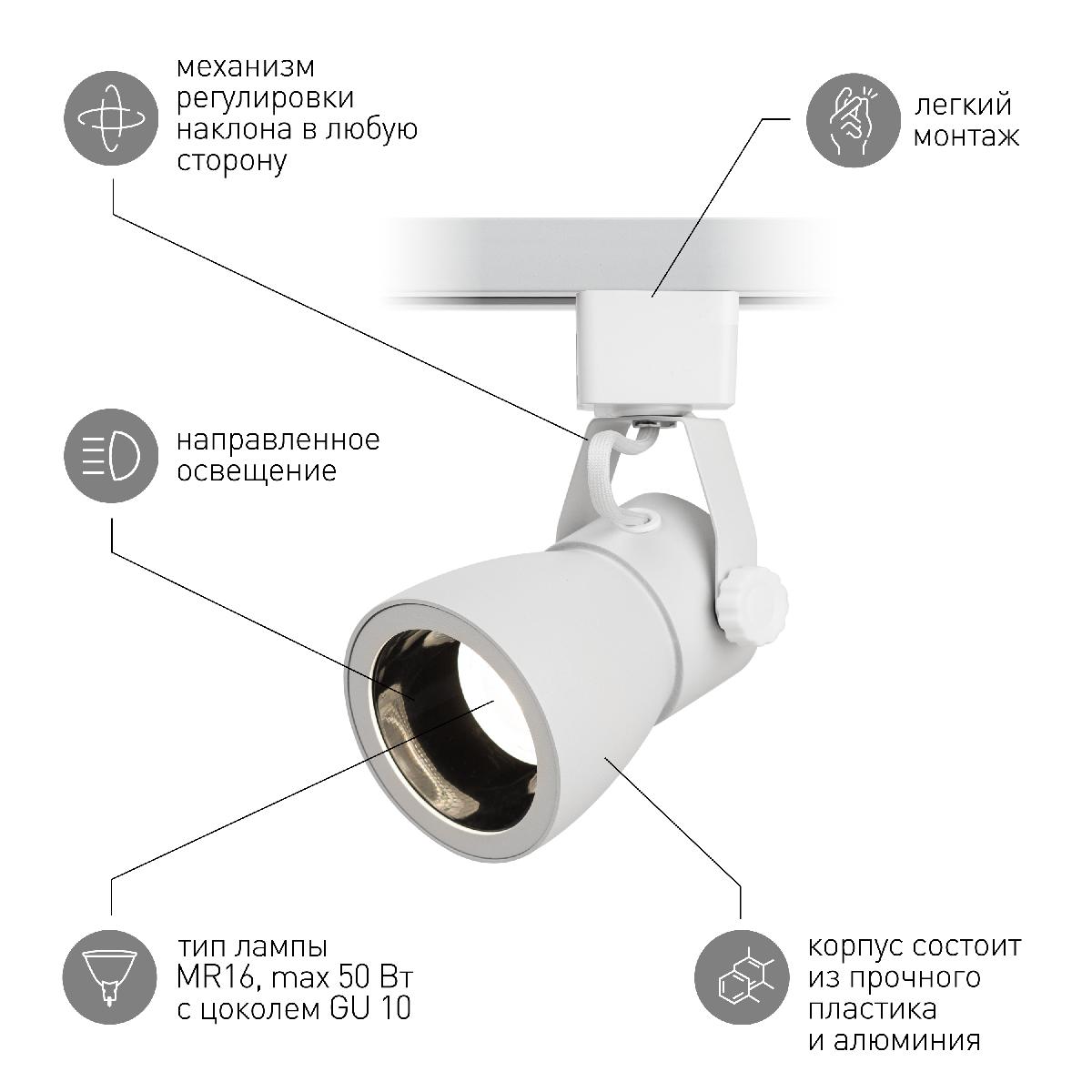 механизм регулировки наклона в любую сторону

легкий монтаж

направленное освещение

тип лампы MR16, max 50 Вт с цоколем GU 10

корпус состоит из прочного пластика и алюминия