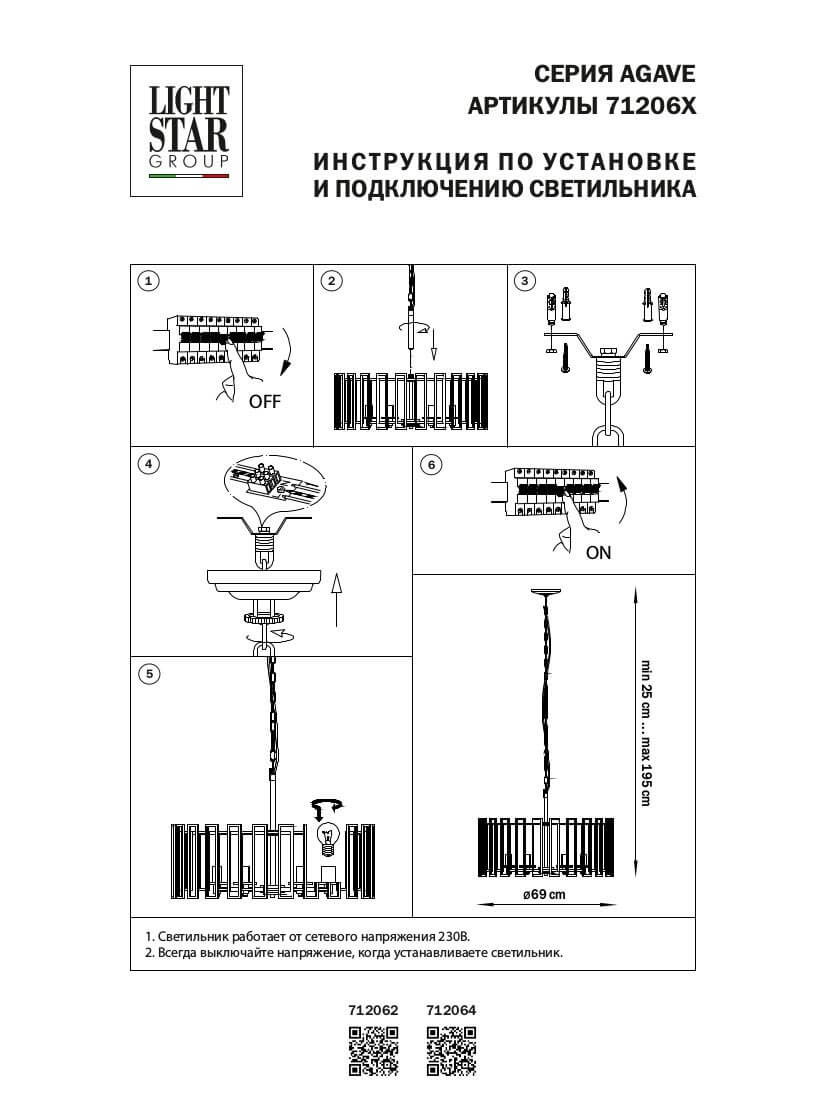 LIGHT STAR GROUP

СЕРИЯ AGAVE
АРТИКУЛЫ 71206X

ИНСТРУКЦИЯ ПО УСТАНОВКЕ
И ПОДКЛЮЧЕНИЮ СВЕТИЛЬНИКА

1

OFF

2

3

4

6

ON

5

min 25 cm ... max 195 cm

ø69 cm

1. Светильник работает от сетевого напряжения 230В.
2. Всегда выключайте напряжение, когда устанавливаете светильник.

712062 712064