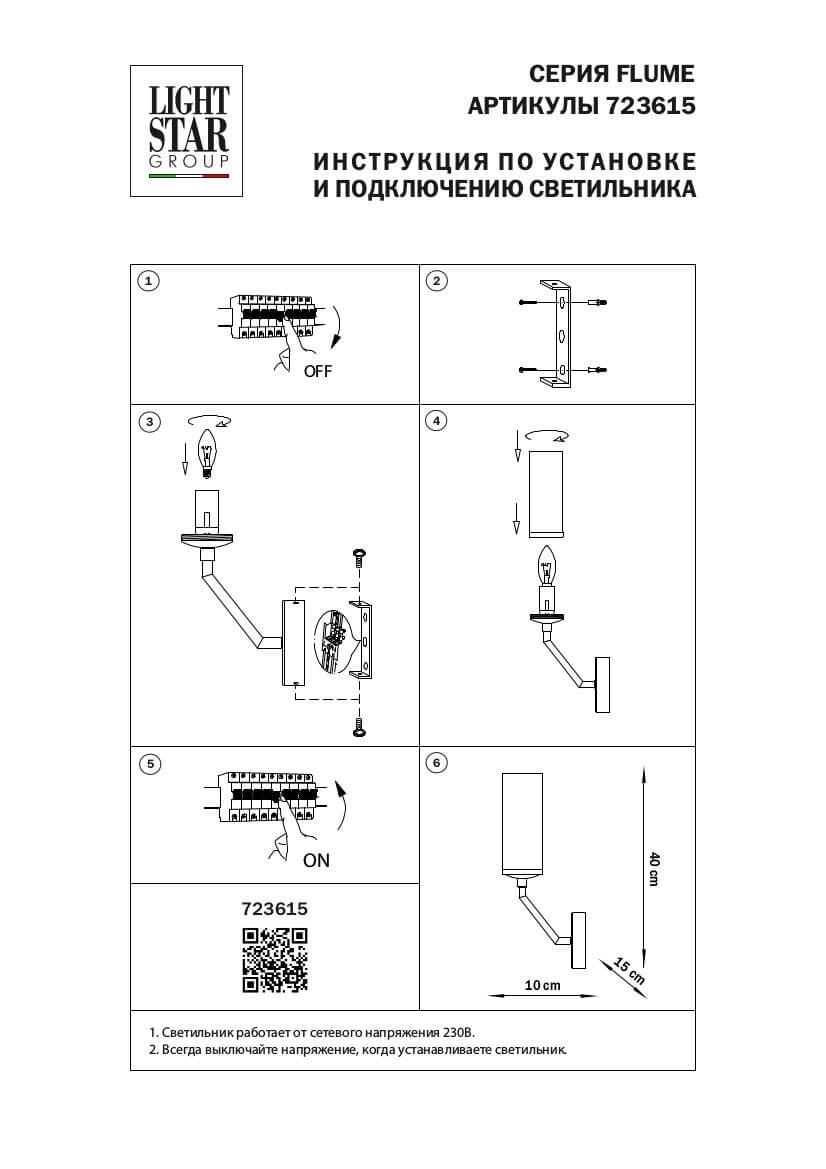 LIGHT STAR GROUP

СЕРИЯ FLUME
АРТИКУЛЫ 723615

ИНСТРУКЦИЯ ПО УСТАНОВКЕ И ПОДКЛЮЧЕНИЮ СВЕТИЛЬНИКА

1
OFF

2

3

4

5
ON

6
40 cm
15 cm
10 cm

723615

1. Светильник работает от сетевого напряжения 230В.
2. Всегда выключайте напряжение, когда устанавливаете светильник.