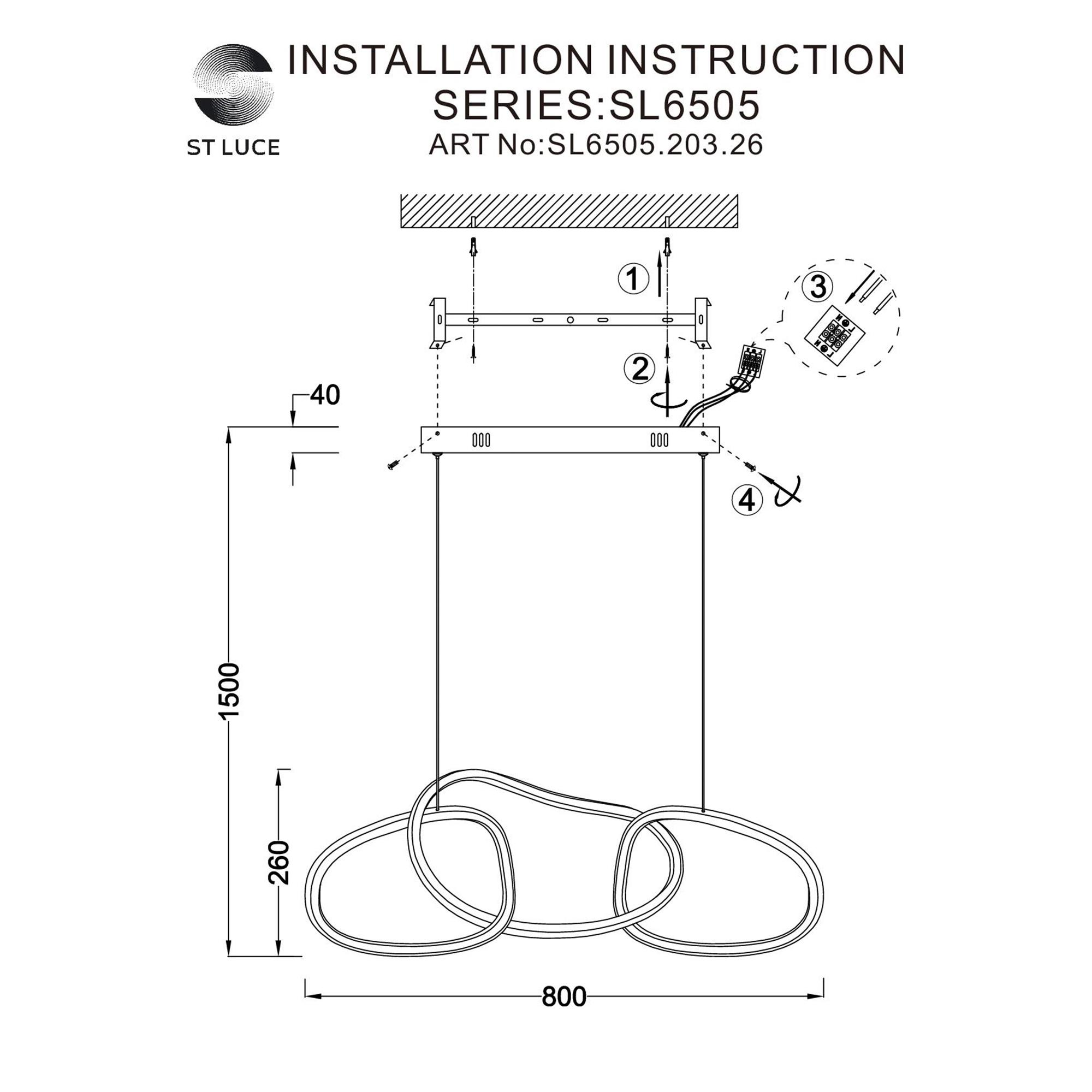 ST LUCE

INSTALLATION INSTRUCTION
SERIES:SL6505
ART No:SL6505.203.26

①
②
③
④

40

1500

260

800