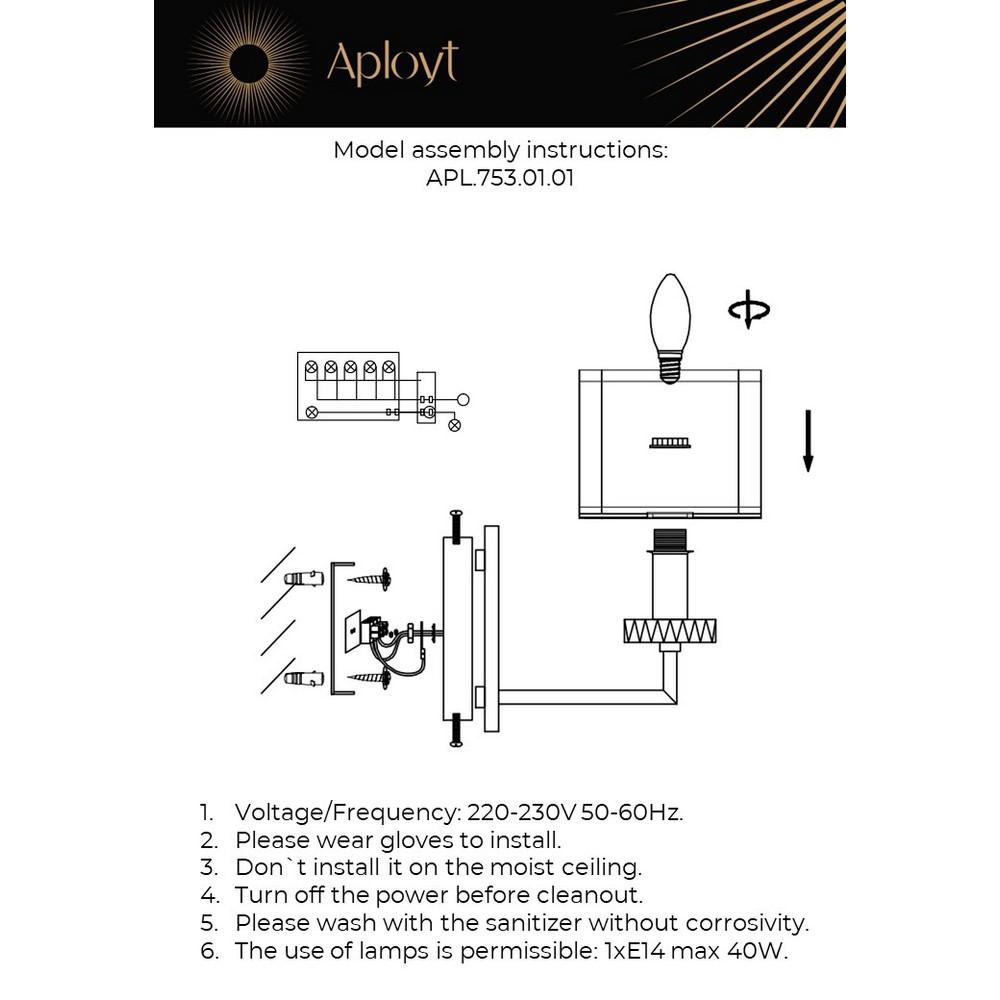 Aployt

Model assembly instructions:
APL.753.01.01

1. Voltage/Frequency: 220-230V 50-60Hz.
2. Please wear gloves to install.
3. Don`t install it on the moist ceiling.
4. Turn off the power before cleanout.
5. Please wash with the sanitizer without corrosivity.
6. The use of lamps is permissible: 1xE14 max 40W.