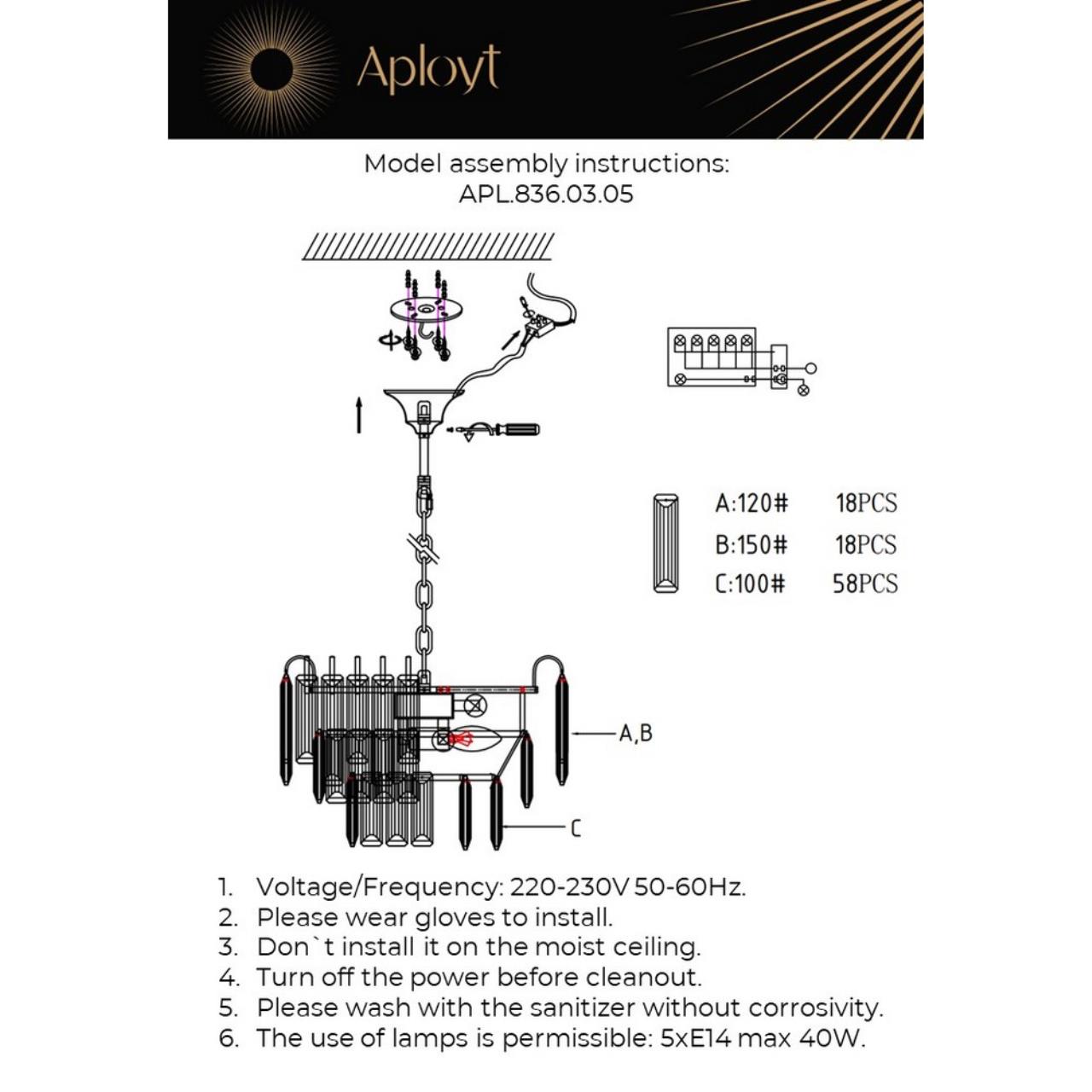 Aployt

Model assembly instructions:
APL.836.03.05

A:120# 18PCS
B:150# 18PCS
C:100# 58PCS

A,B

C

1. Voltage/Frequency: 220-230V 50-60Hz.
2. Please wear gloves to install.
3. Don`t install it on the moist ceiling.
4. Turn off the power before cleanout.
5. Please wash with the sanitizer without corrosivity.
6. The use of lamps is permissible: 5xE14 max 40W.