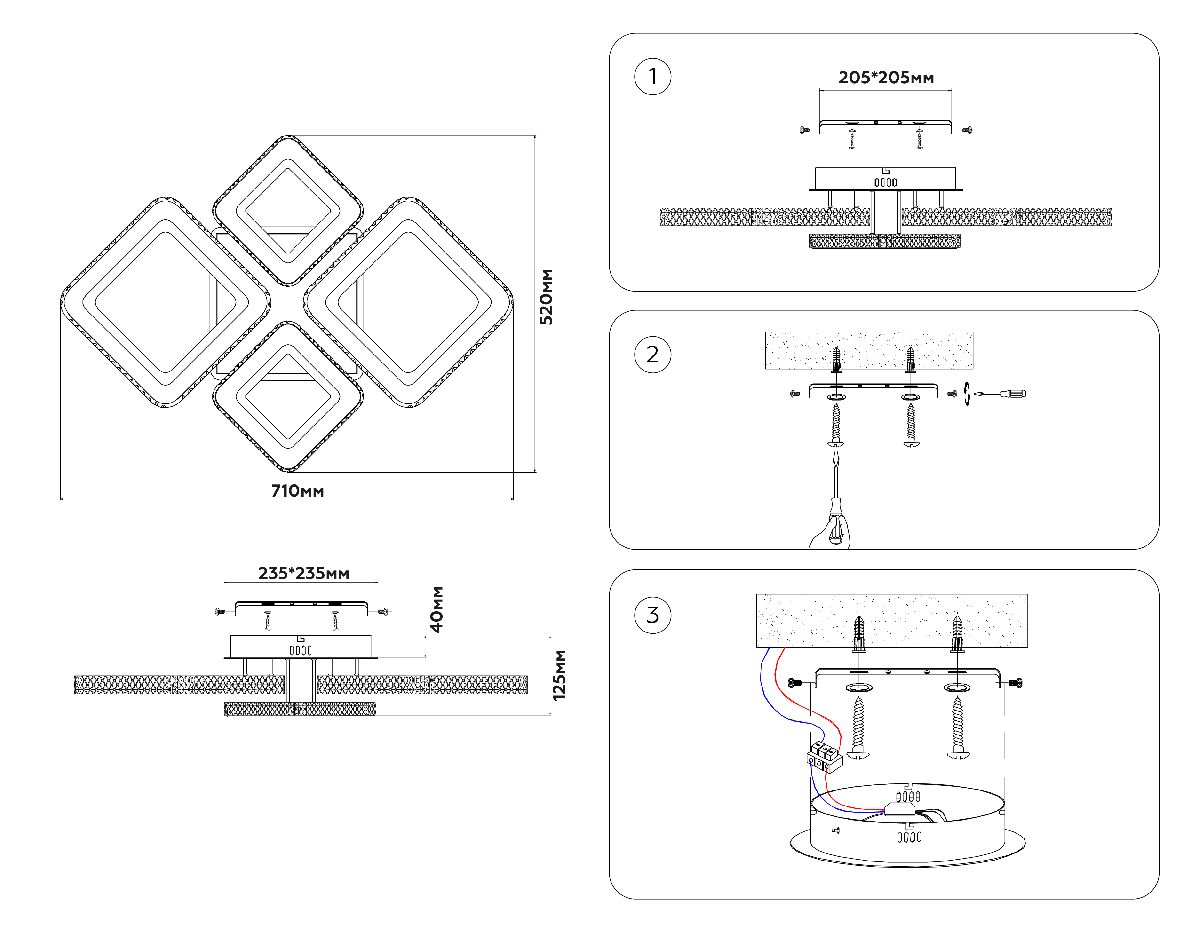 520мм

710мм

235*235мм

40мм

125мм

1

205*205мм

2

3