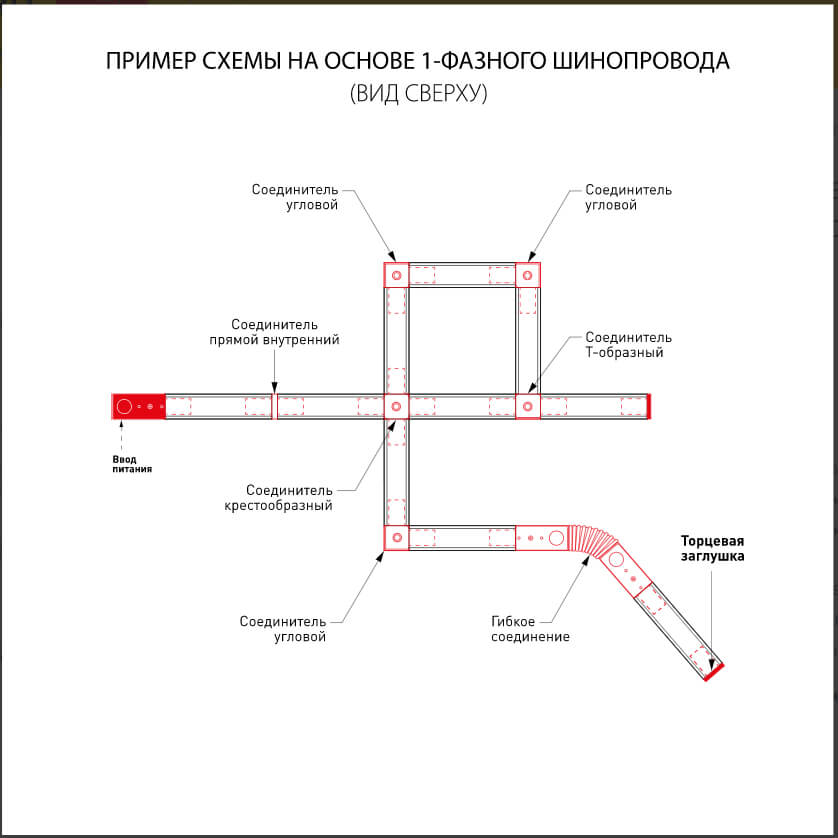 ПРИМЕР СХЕМЫ НА ОСНОВЕ 1-ФАЗНОГО ШИНОПРОВОДА
(ВИД СВЕРХУ)

Соединитель угловой

Соединитель угловой

Соединитель прямой внутренний

Соединитель Т-образный

Ввод питания

Соединитель крестообразный

Торцевая заглушка

Соединитель угловой

Гибкое соединение