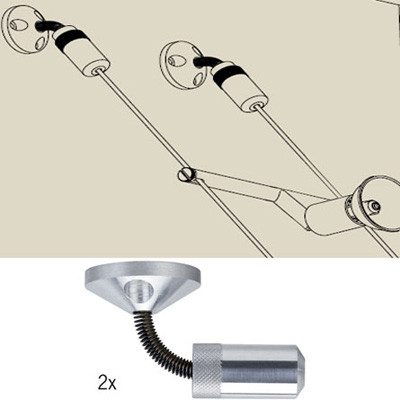 2x