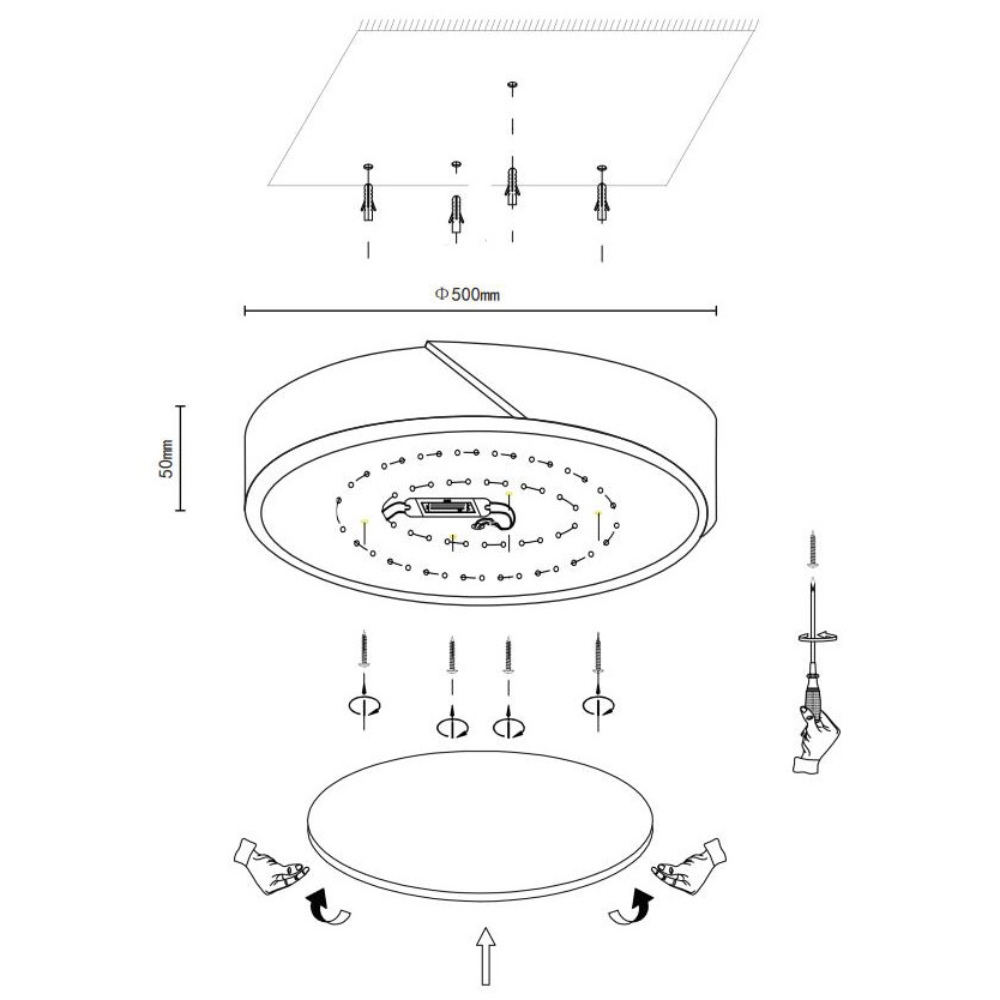 Φ500mm

50mm