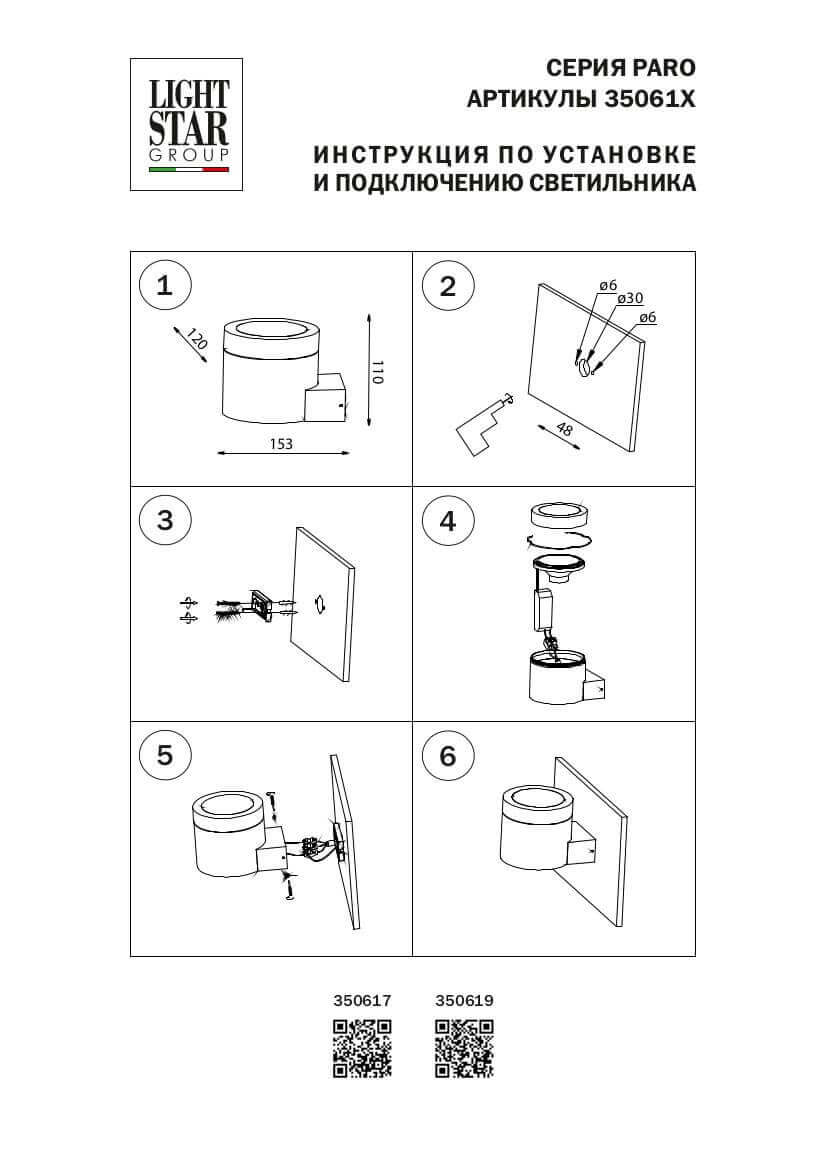 LIGHT STAR GROUP

СЕРИЯ PARO
АРТИКУЛЫ 35061X

ИНСТРУКЦИЯ ПО УСТАНОВКЕ
И ПОДКЛЮЧЕНИЮ СВЕТИЛЬНИКА

1

120

110

153

2

ø6

ø30

ø6

48

3

4

5

6

350617

350619