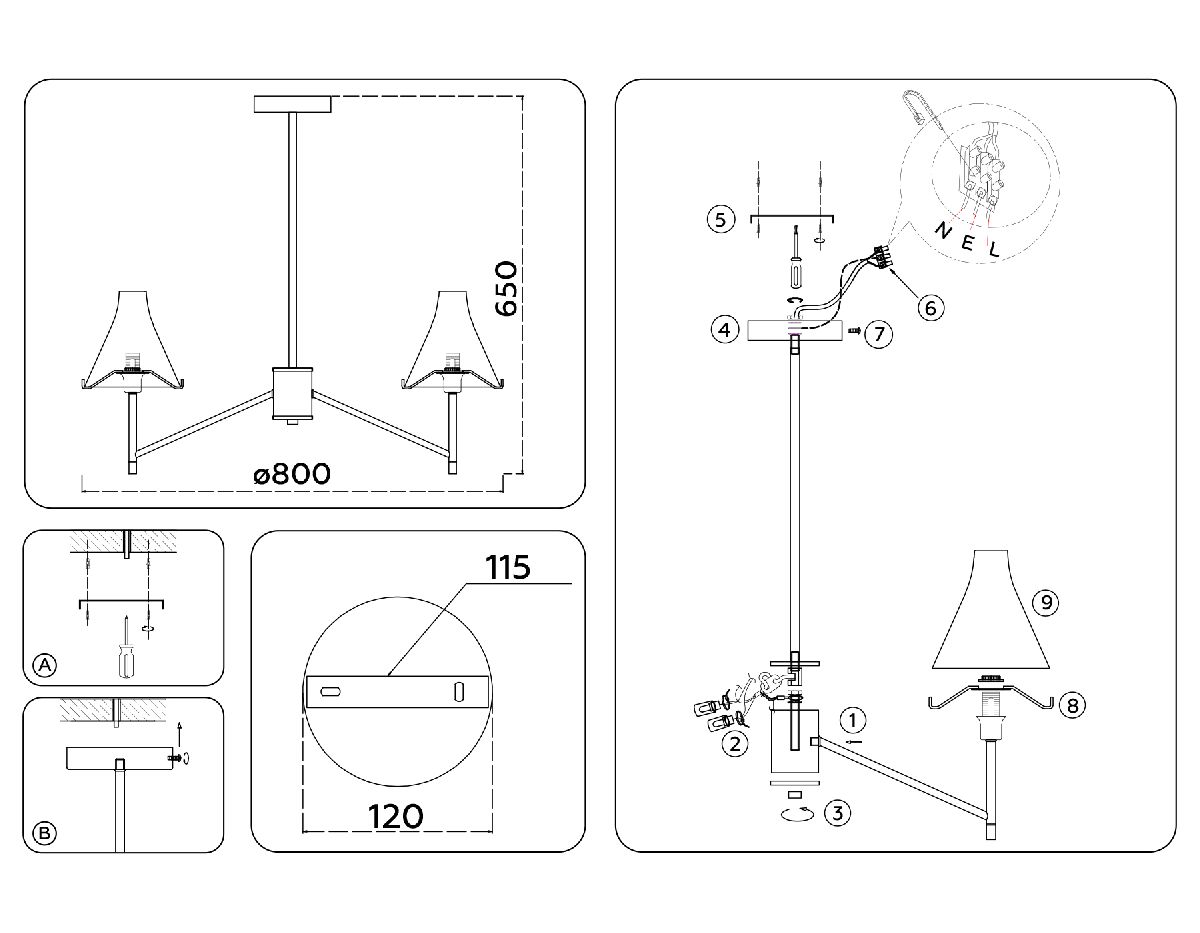 650

ø800

A

B

115

120

5

N E L

6

4

7

9

8

1

2

3