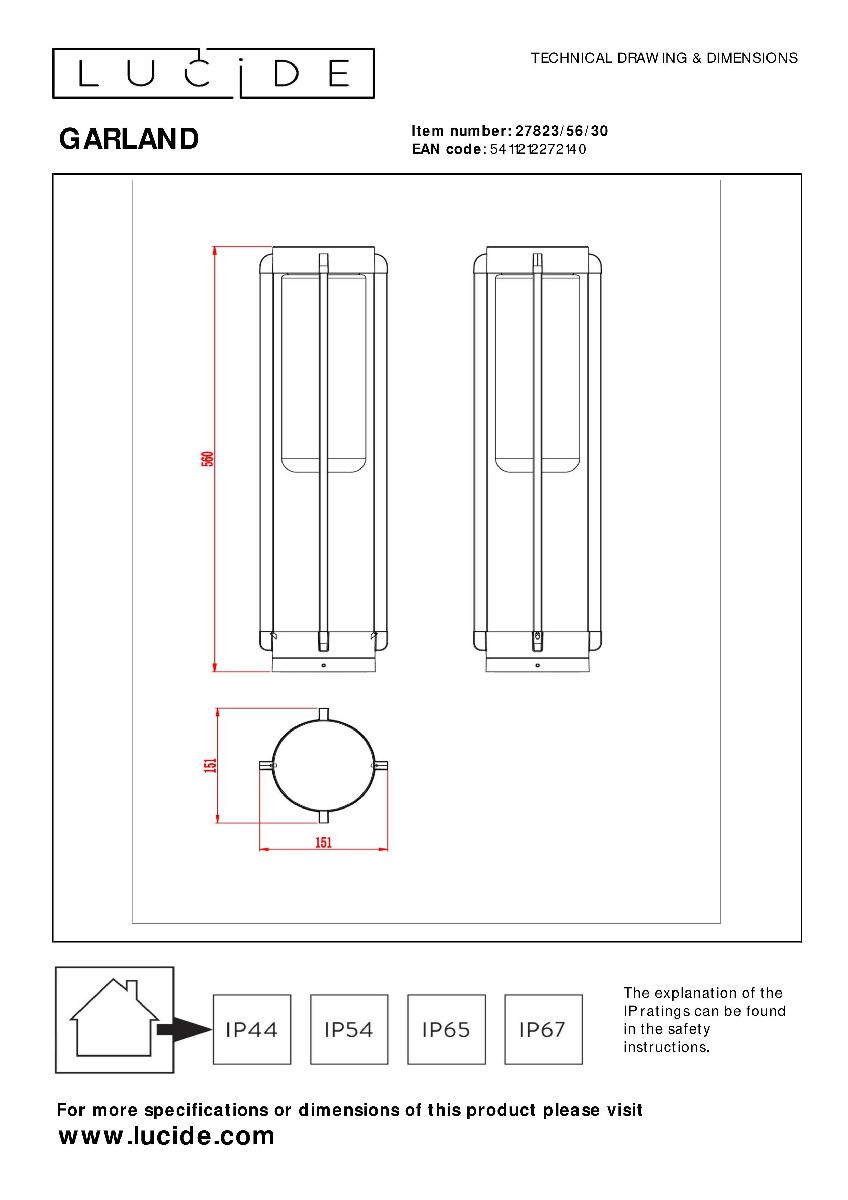 LUCIDE

TECHNICAL DRAWING & DIMENSIONS

GARLAND

Item number: 27823/56/30
EAN code: 5411212272140

560

151

151

IP44 IP54 IP65 IP67

The explanation of the IP ratings can be found in the safety instructions.

For more specifications or dimensions of this product please visit
www.lucide.com