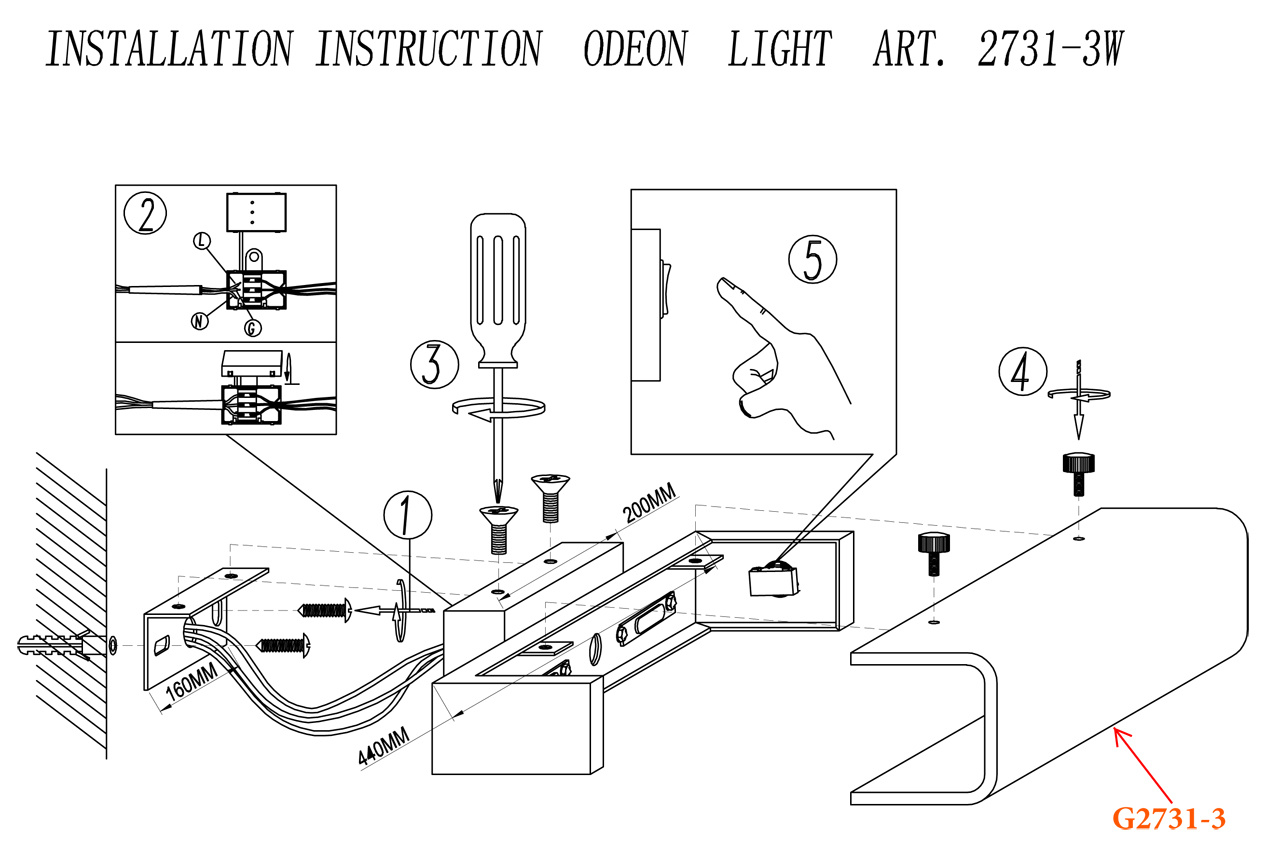 INSTALLATION INSTRUCTION ODEON LIGHT ART. 2731-3W

2

L

N

G

3

5

4

1

200MM

160MM

440MM

G2731-3