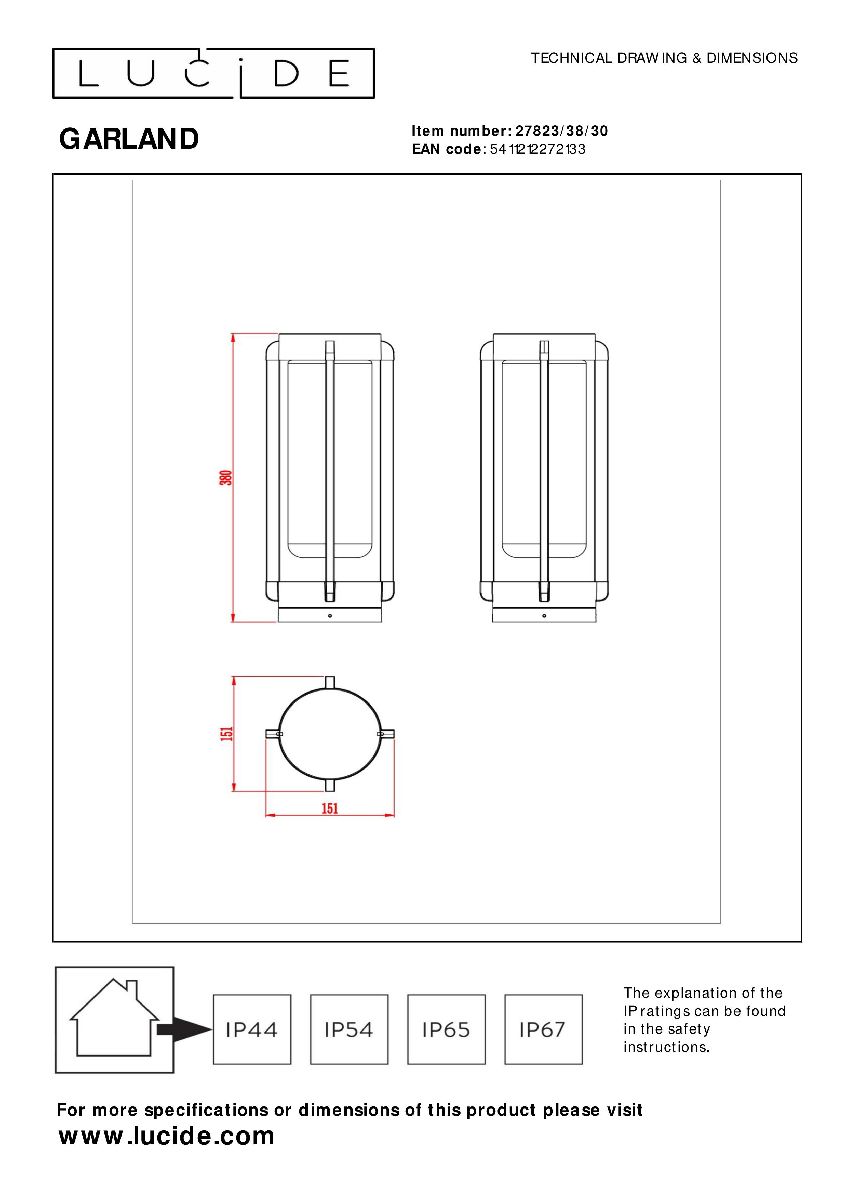 LUCIDE

TECHNICAL DRAWING & DIMENSIONS

GARLAND

Item number: 27823/38/30
EAN code: 5411212272133

380

151

151

IP44 IP54 IP65 IP67

The explanation of the IP ratings can be found in the safety instructions.

For more specifications or dimensions of this product please visit
www.lucide.com