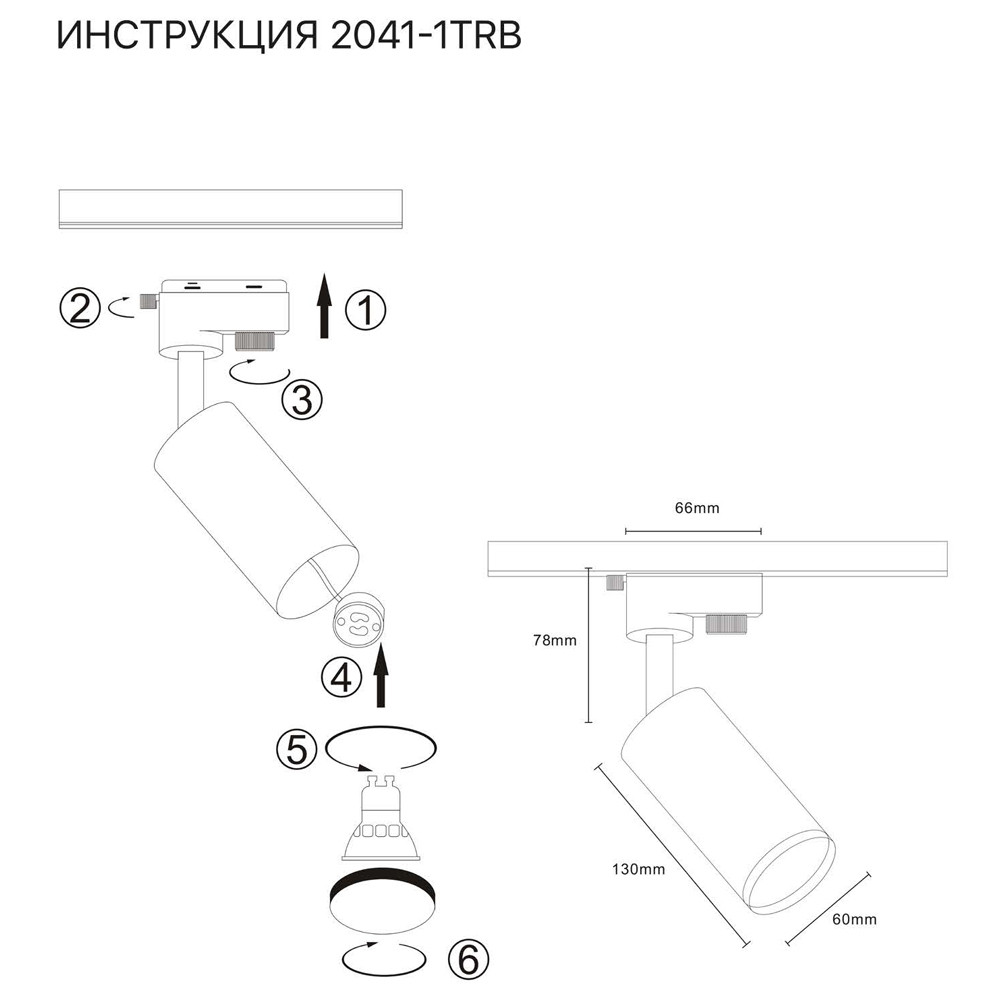 ИНСТРУКЦИЯ 2041-1TRB

② ① ③ ④ ⑤ ⑥

66mm

78mm

130mm

60mm