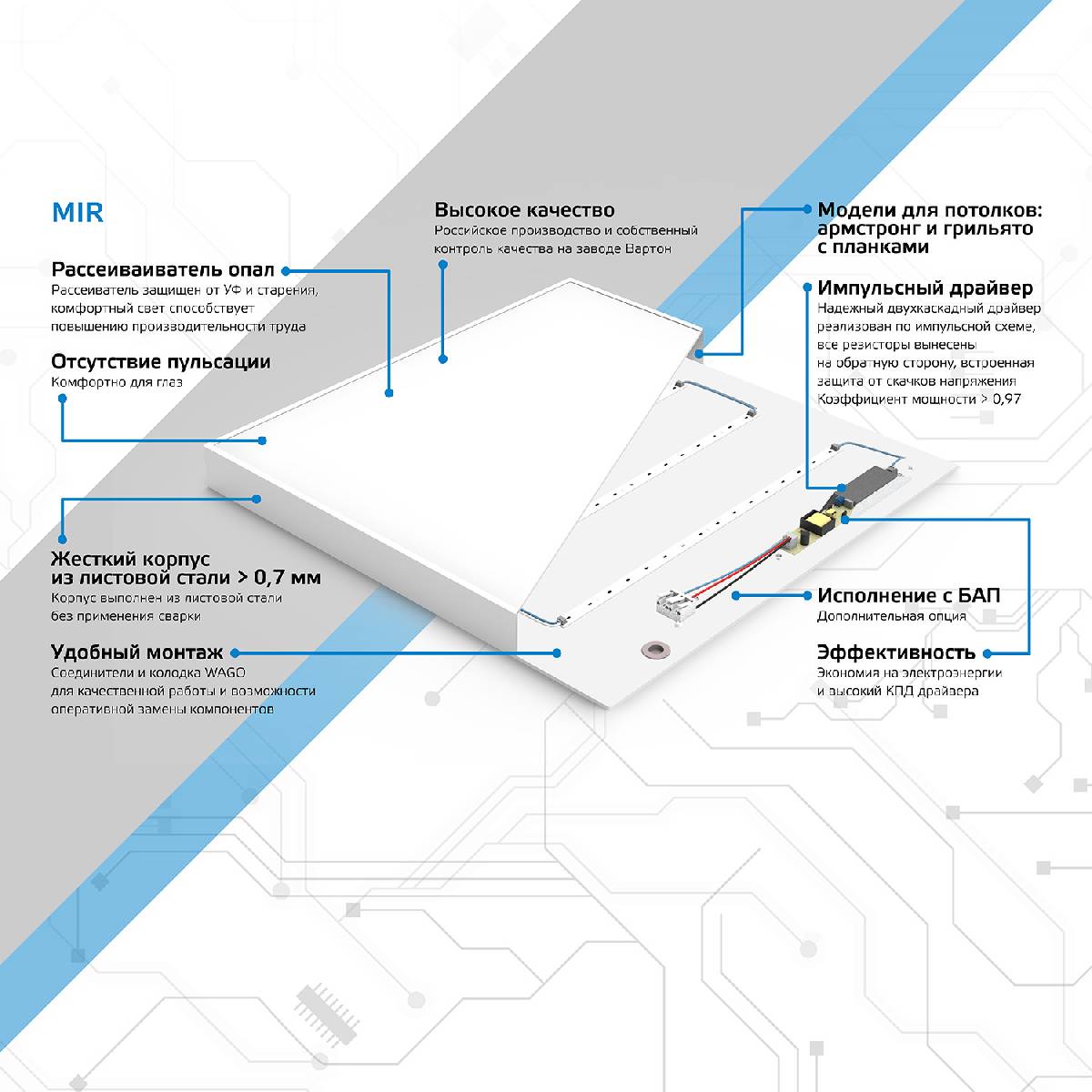 MIR

Рассеиваиватель опал
Рассеиватель защищен от УФ и старения, комфортный свет способствует повышению производительности труда

Отсутствие пульсации
Комфортно для глаз

Жесткий корпус из листовой стали > 0,7 мм
Корпус выполнен из листовой стали без применения сварки

Удобный монтаж
Соединители и колодка WAGO для качественной работы и возможности оперативной замены компонентов

Высокое качество
Российское производство и собственный контроль качества на заводе Вартон

Модели для потолков: армстронг и грильято с планками

Импульсный драйвер
Надежный двухкаскадный драйвер реализован по импульсной схеме, все резисторы вынесены на обратную сторону, встроенная защита от скачков напряжения Коэффициент мощности > 0,97

Исполнение с БАП
Дополнительная опция

Эффективность
Экономия на электроэнергии и высокий КПД драйвера